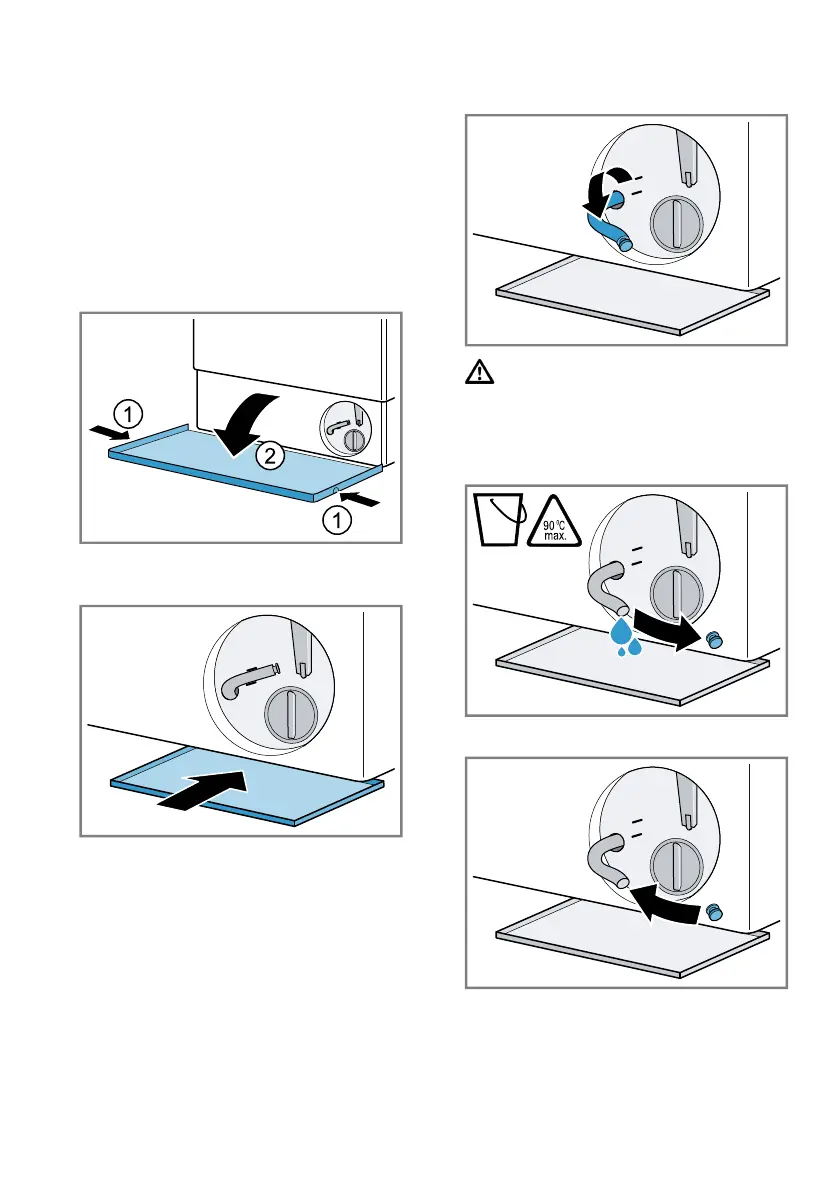 1
2
1

90 °C
max.