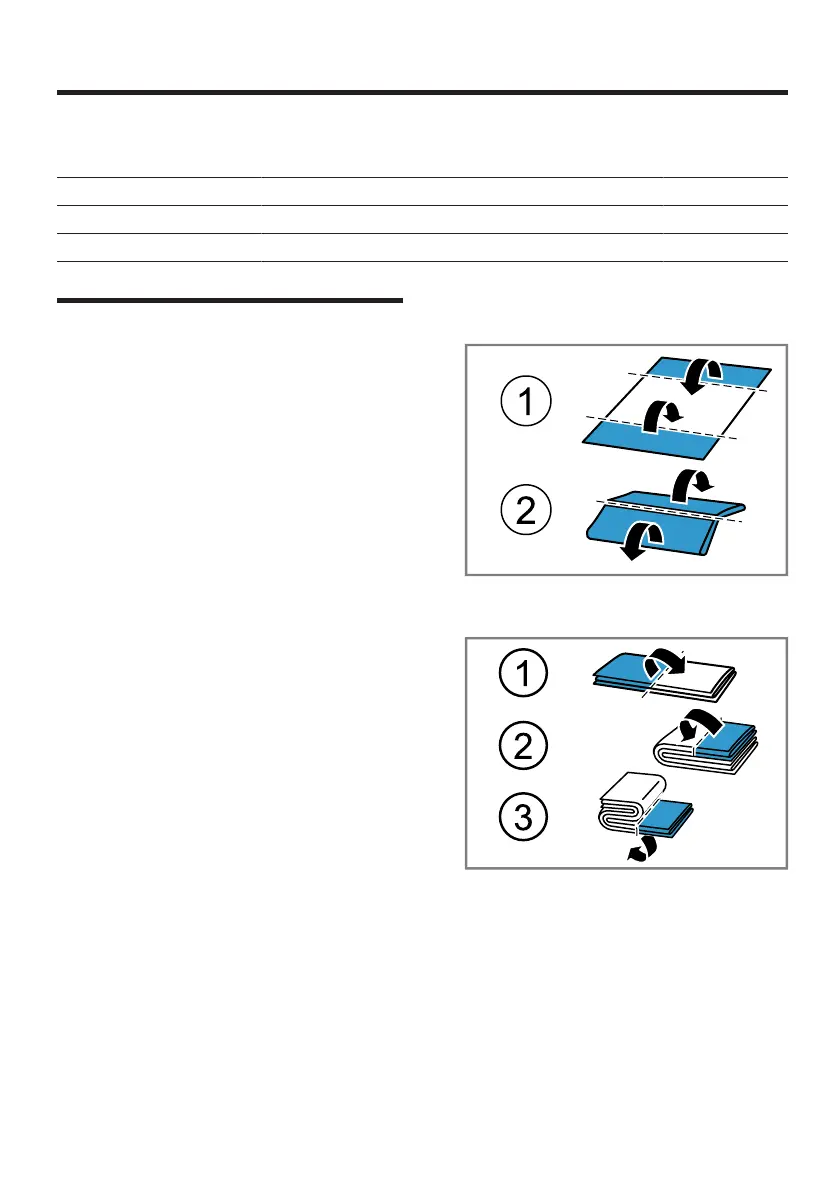 1
2
1
2
3