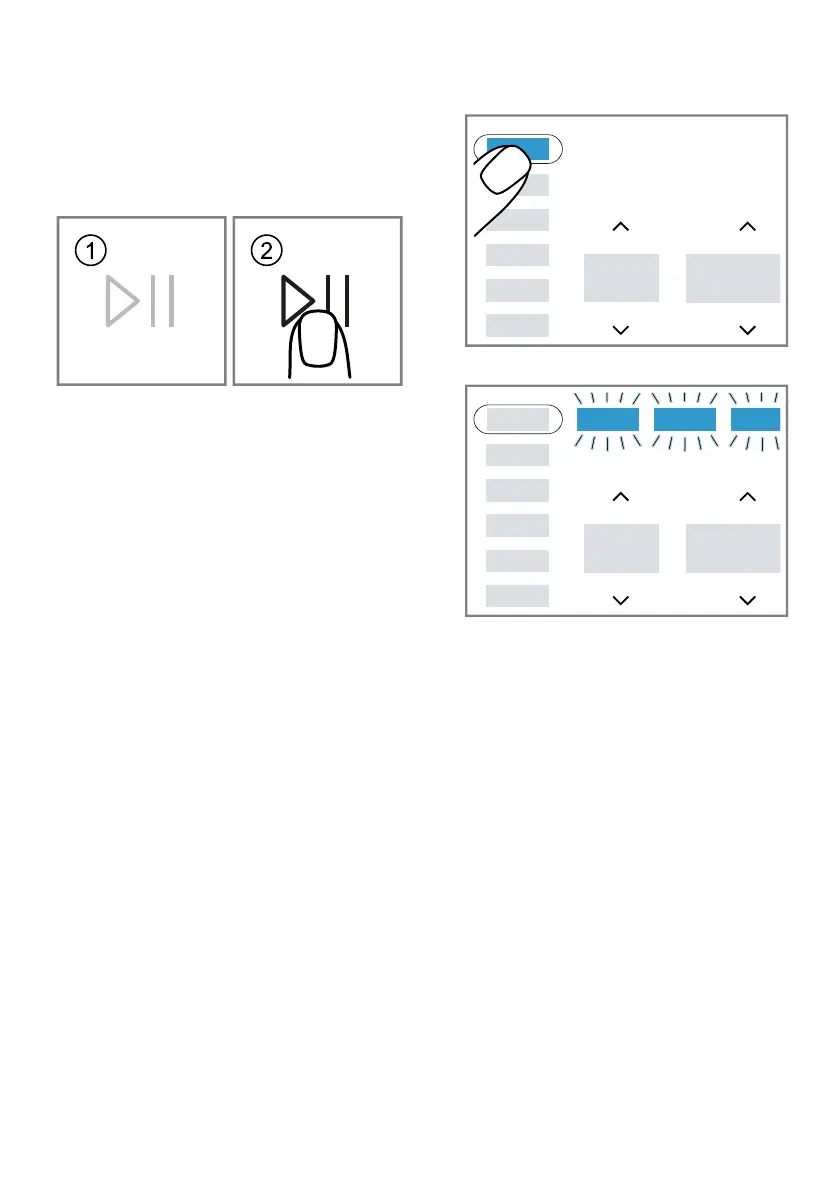 ①

②