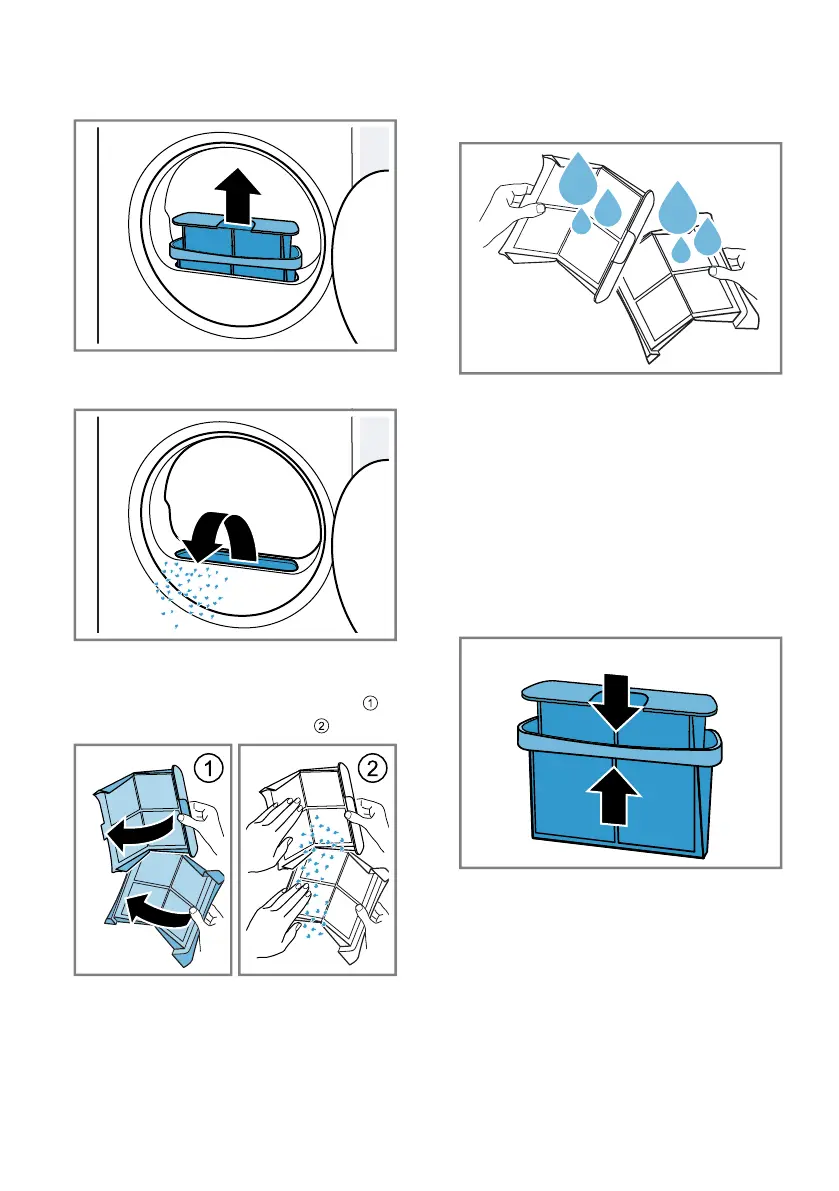 ①

②

1

2