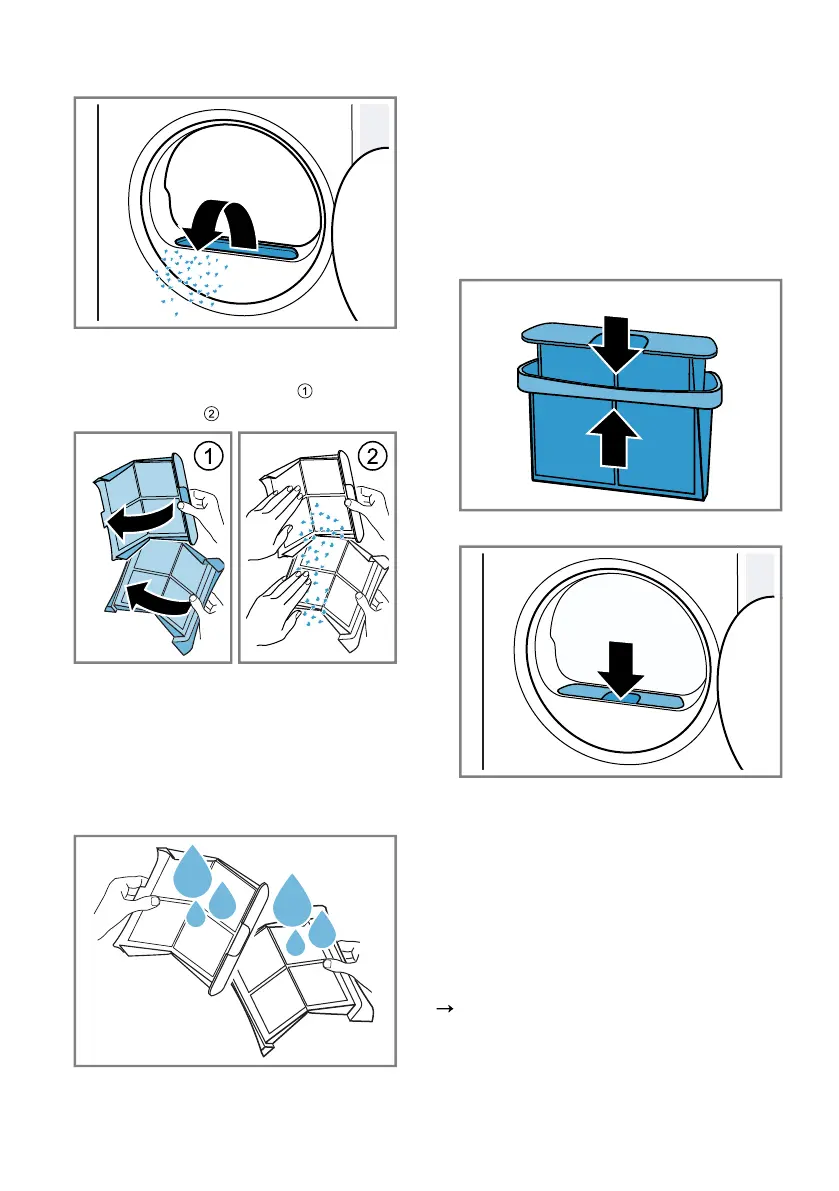 ①

②

1

2

→