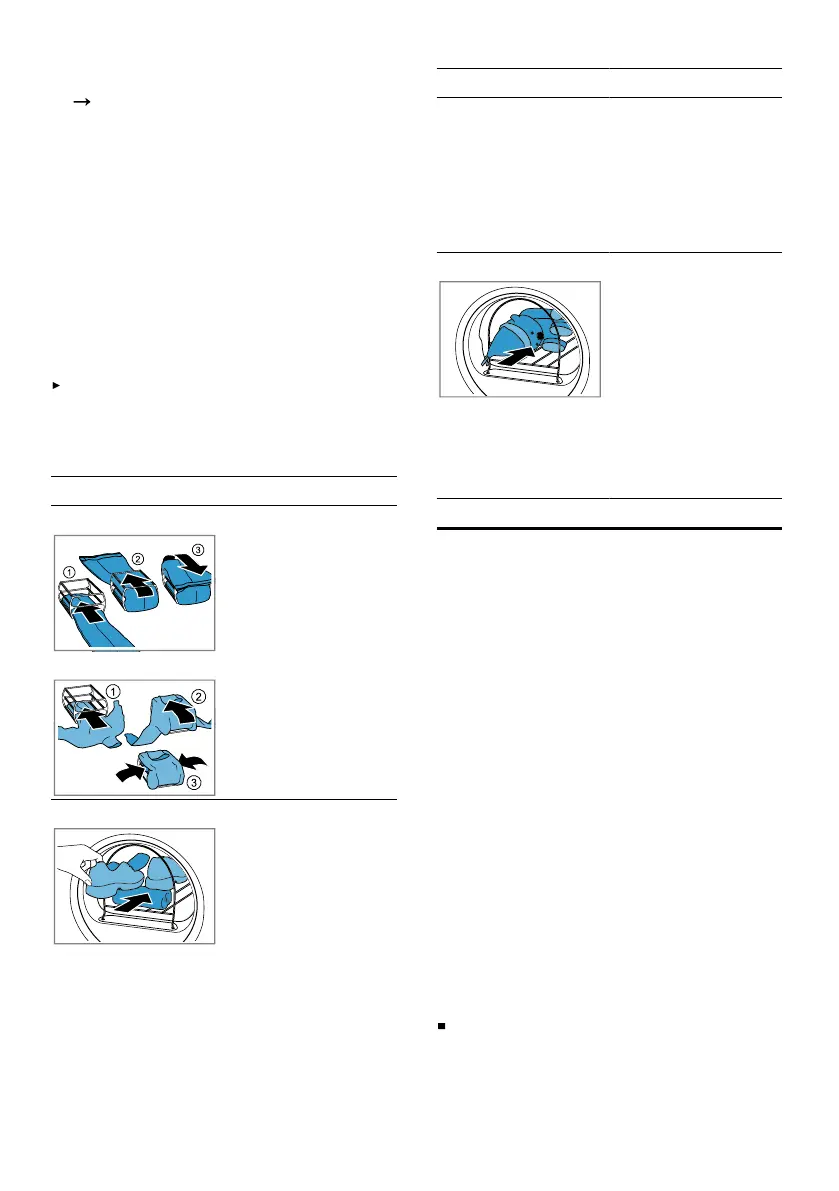 →

①
②
③

①
②
③