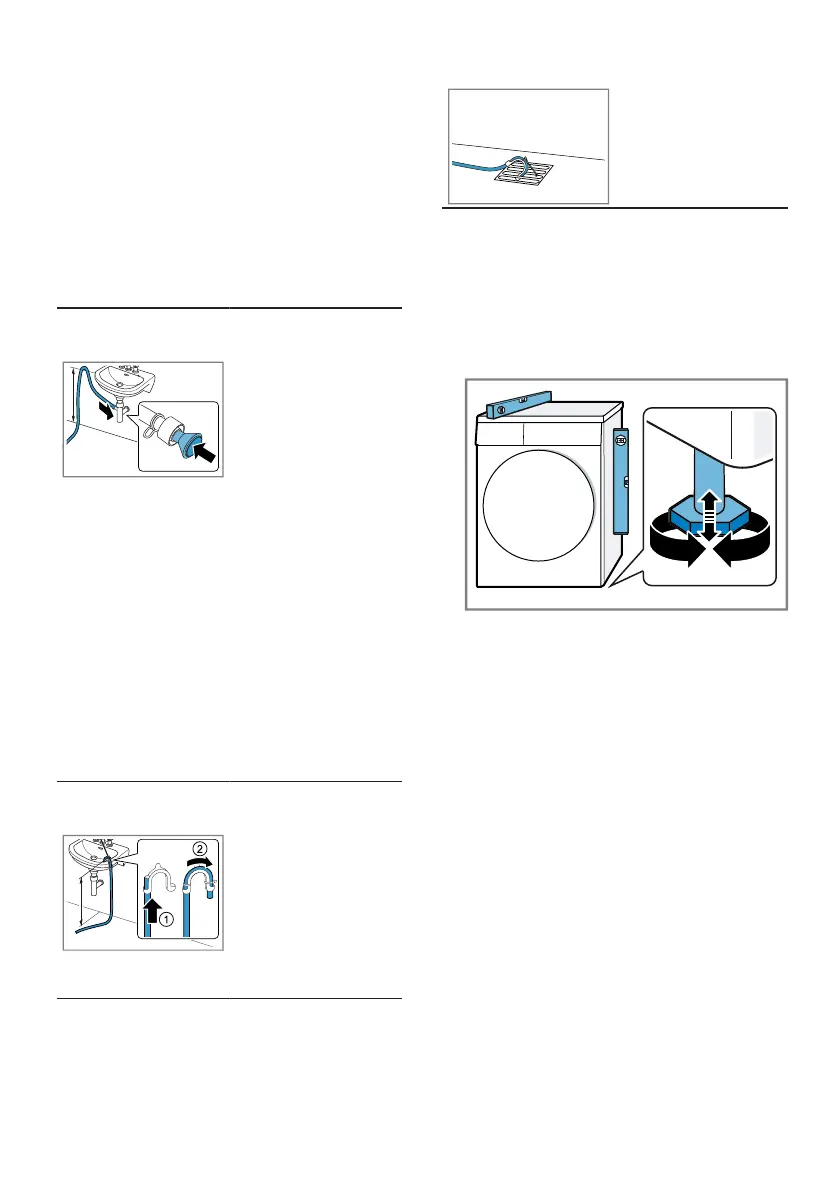 ②

①