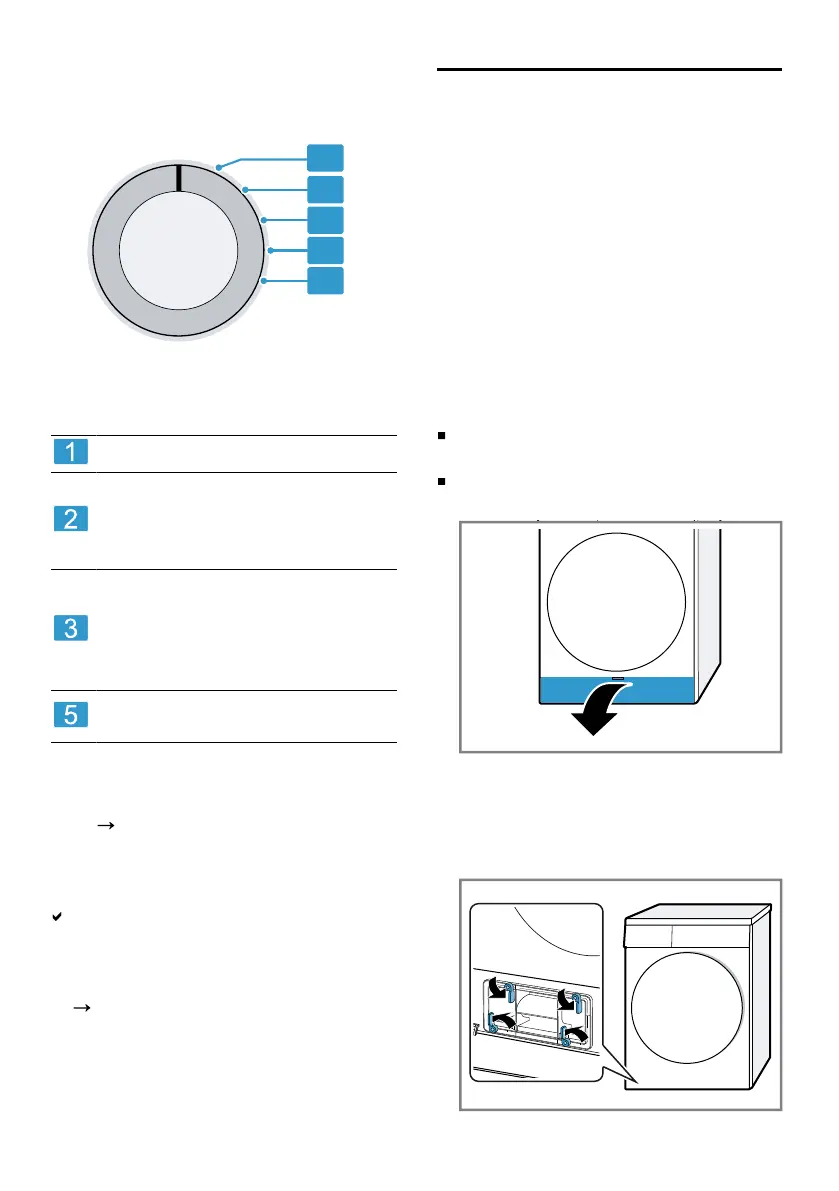 1

2

3

5