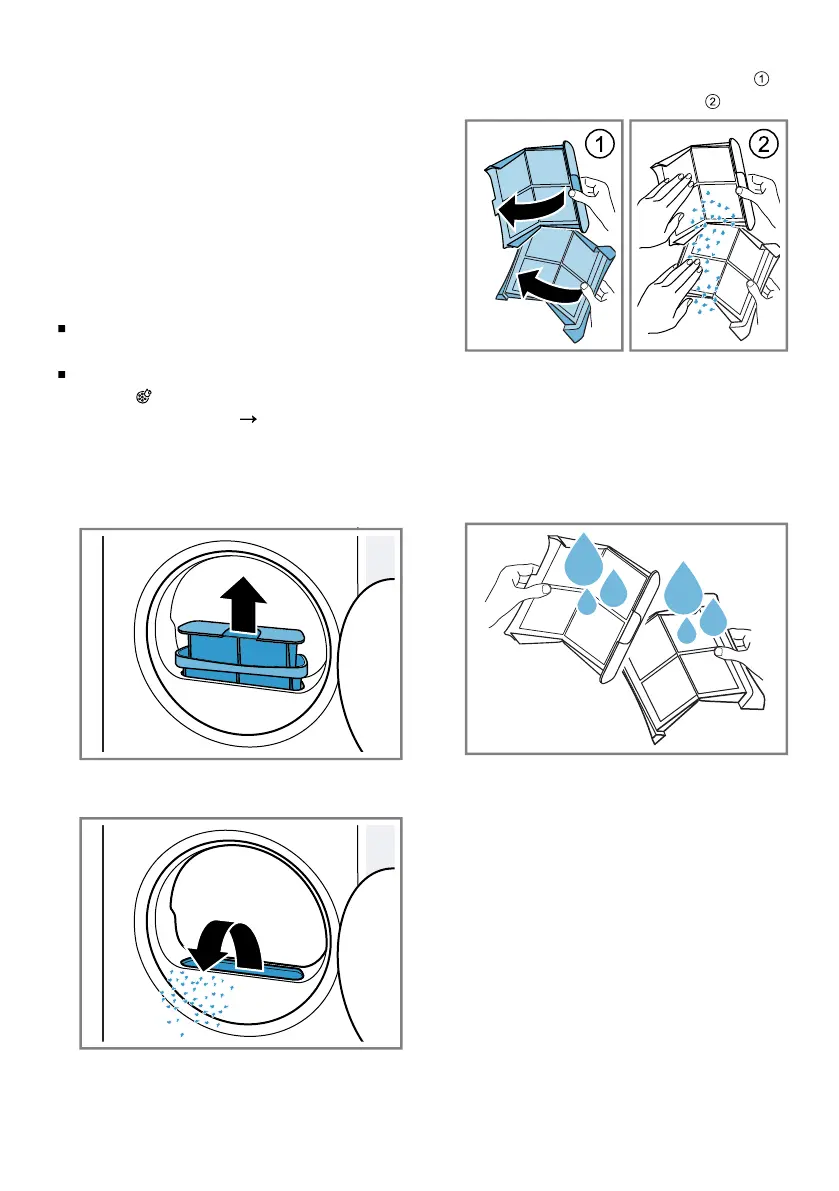 ①
②

1

2

→