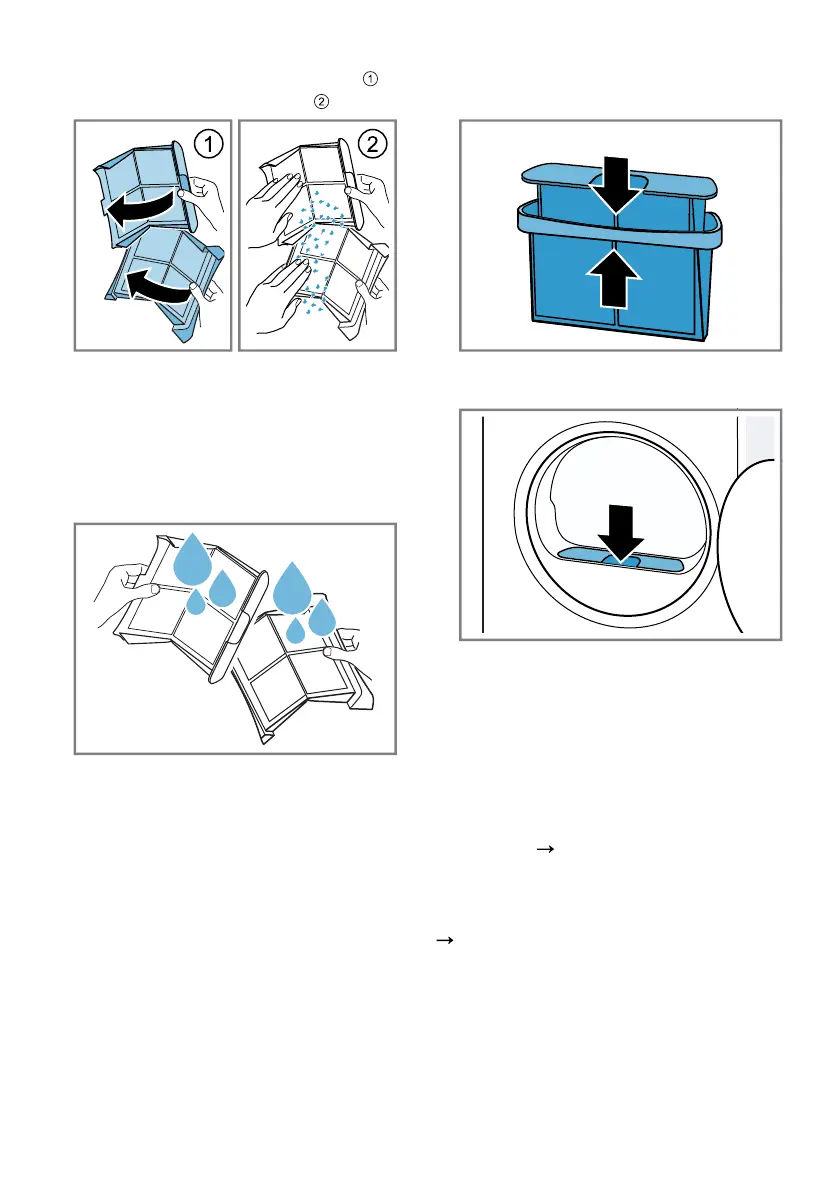 1 2

①

②

→

→