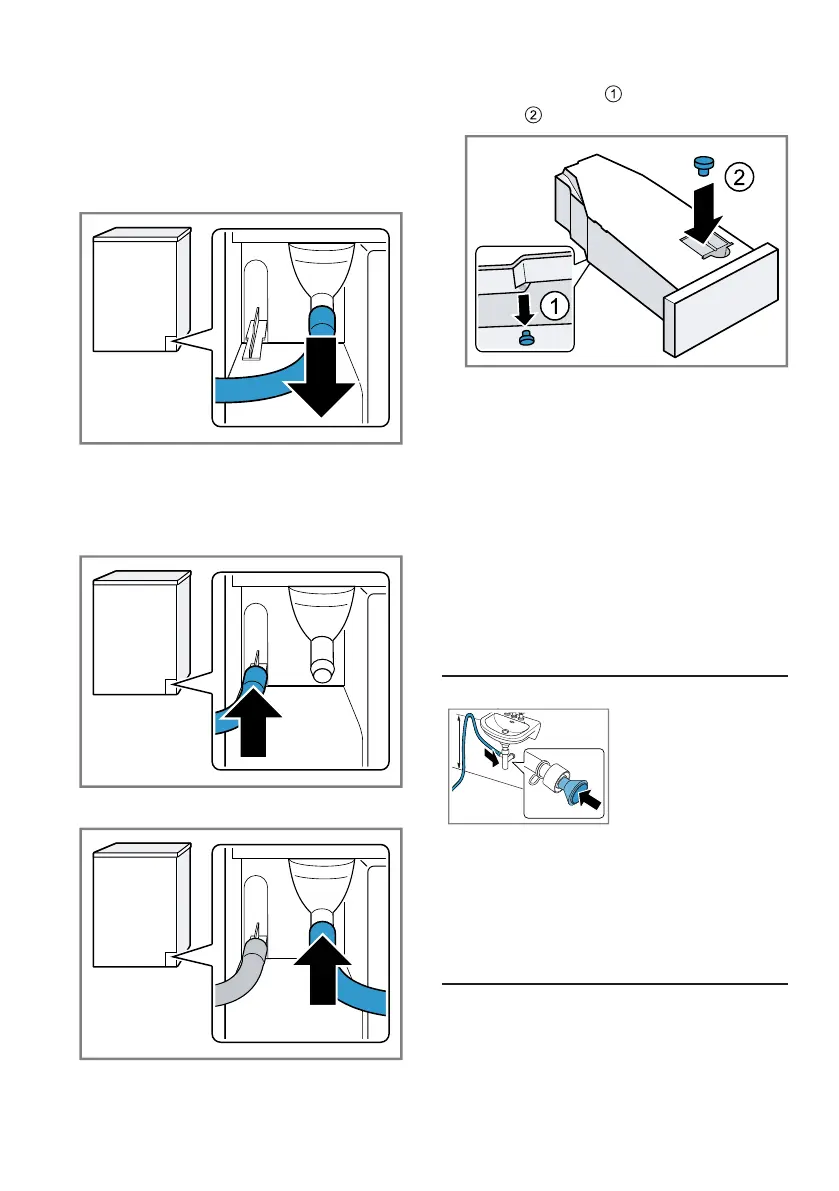 1

2

2

1