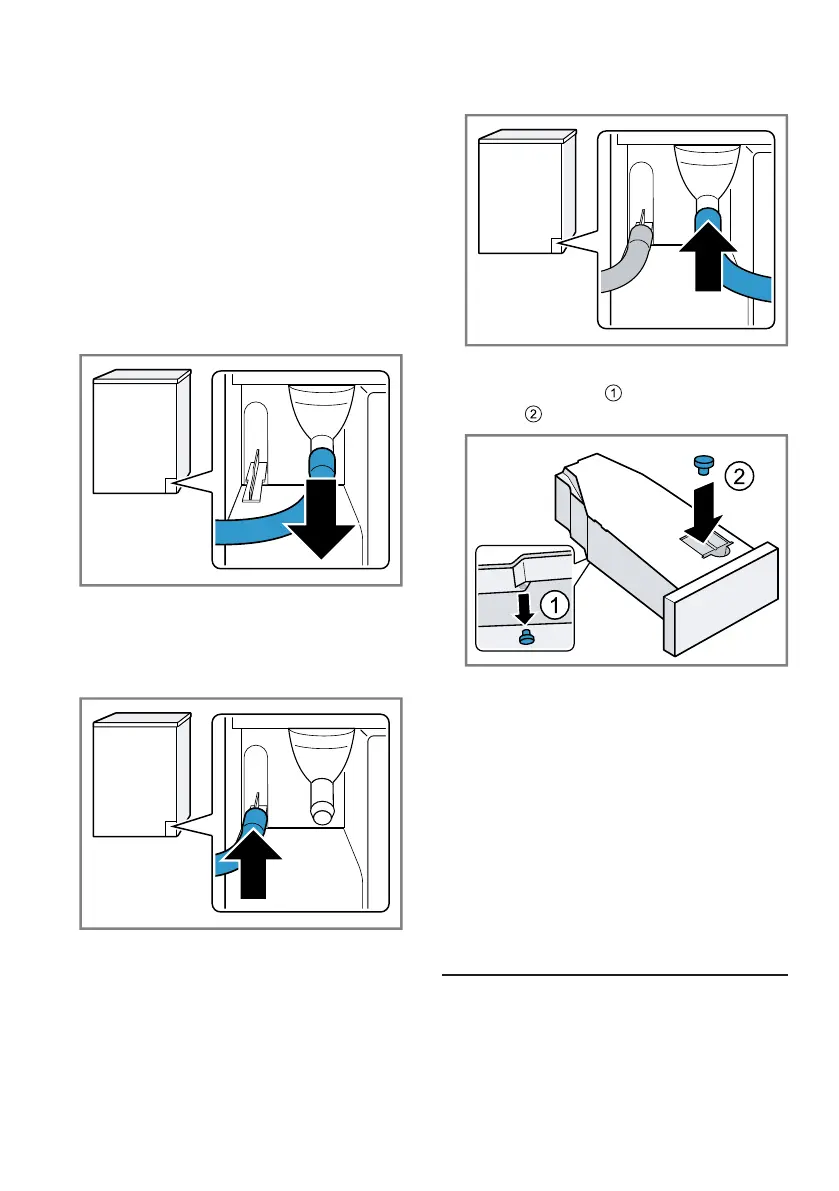 ①
②

②

①