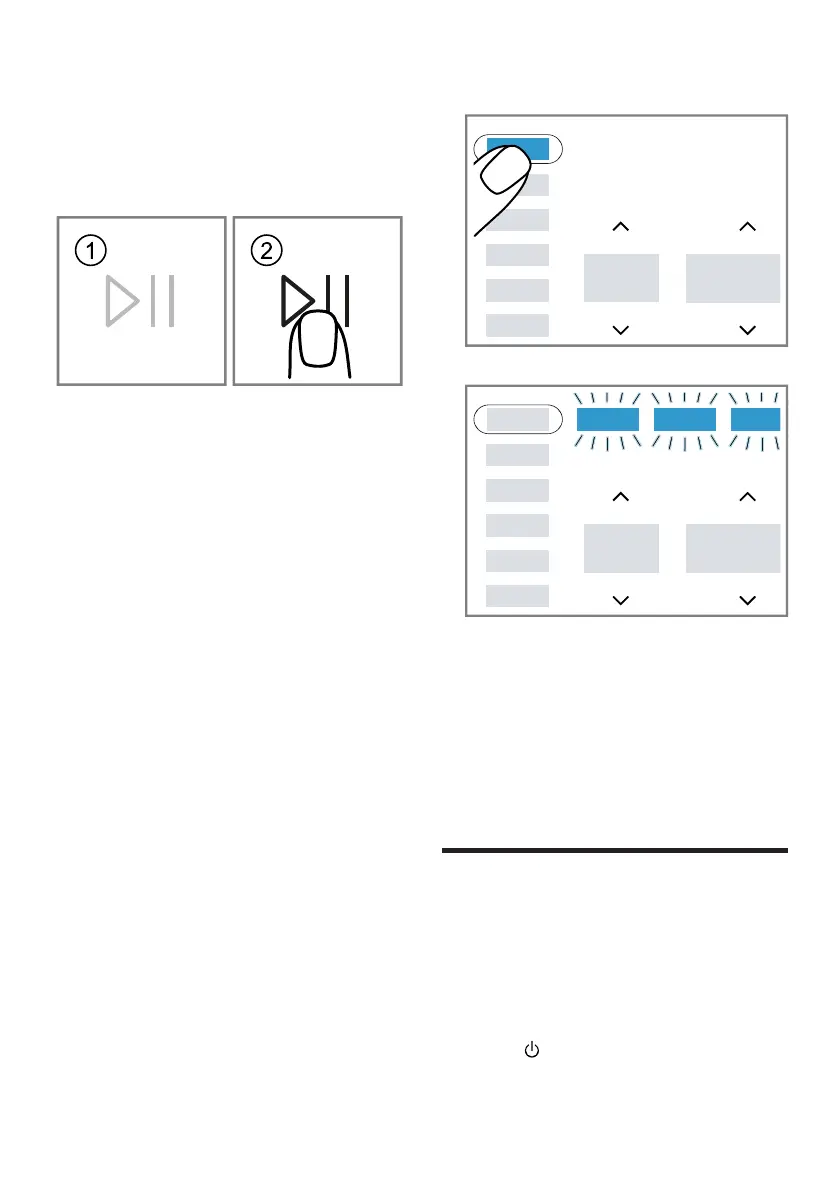 1

2