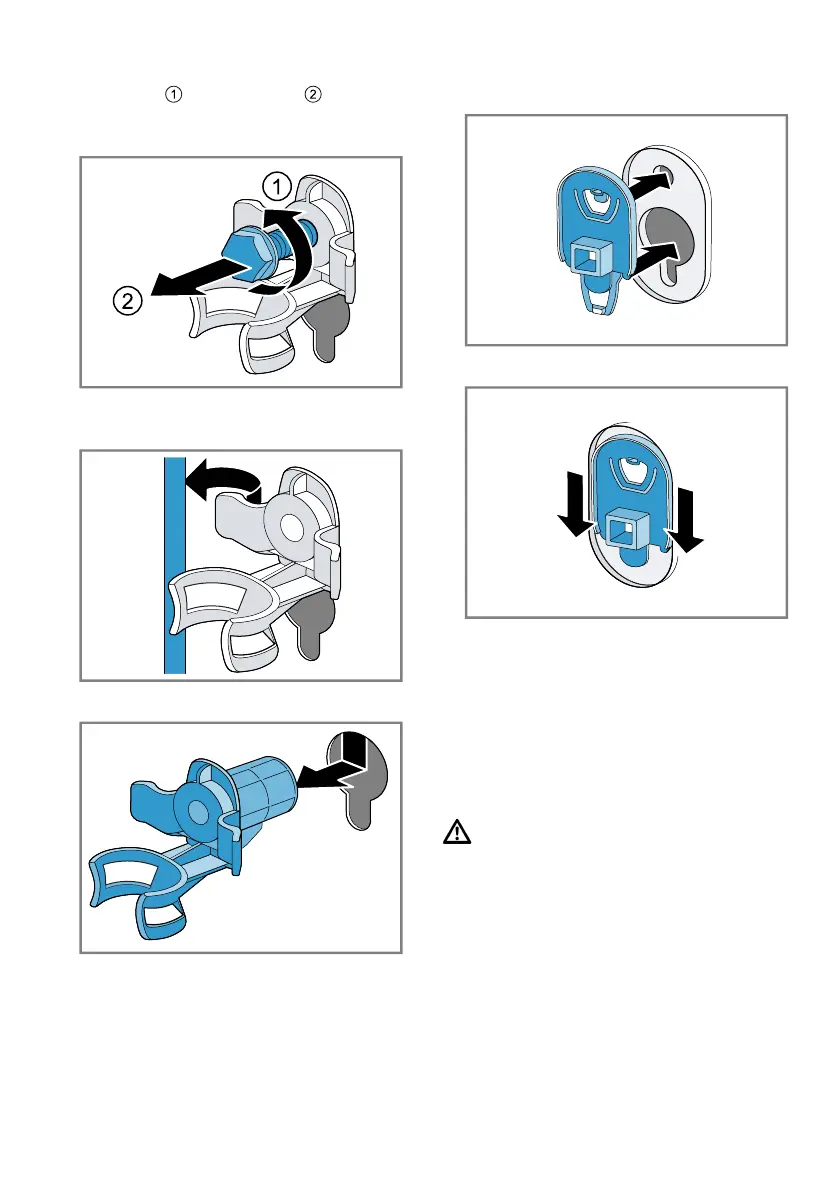 ①
②

1
2