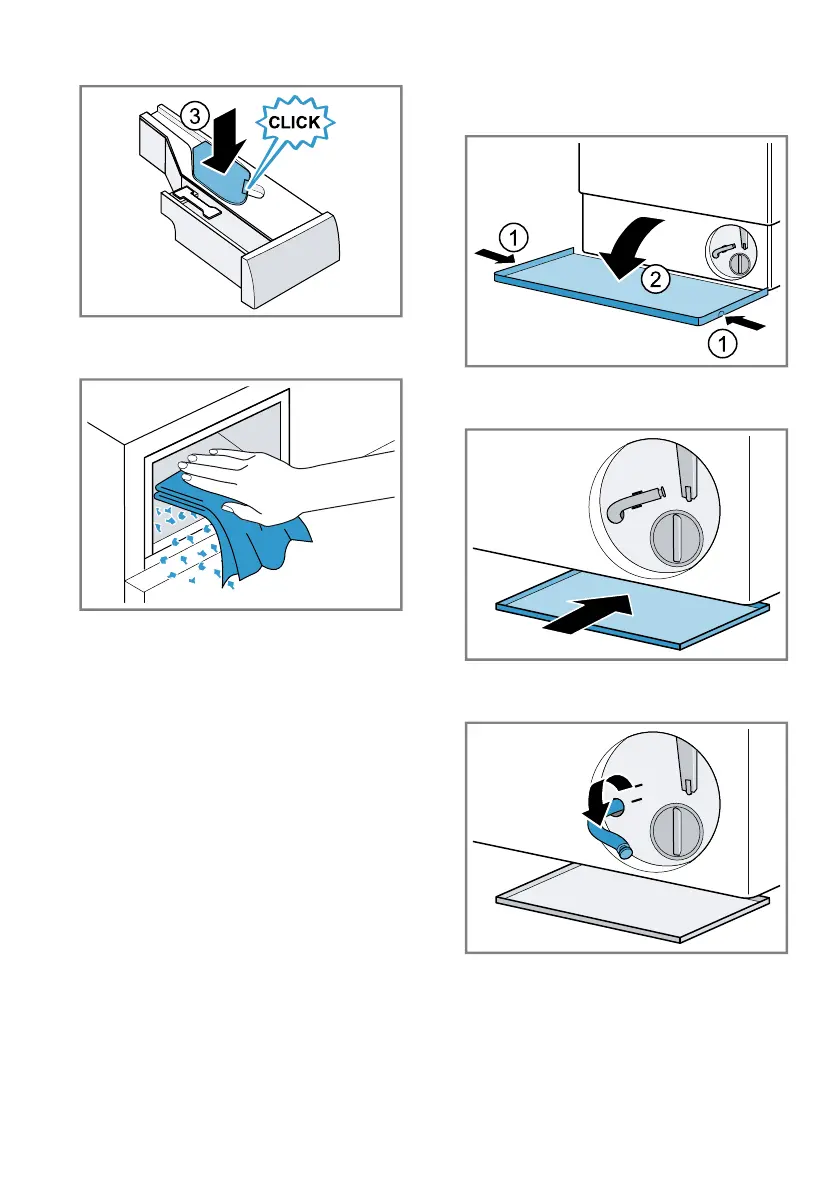 3
CLICK

1
2
1