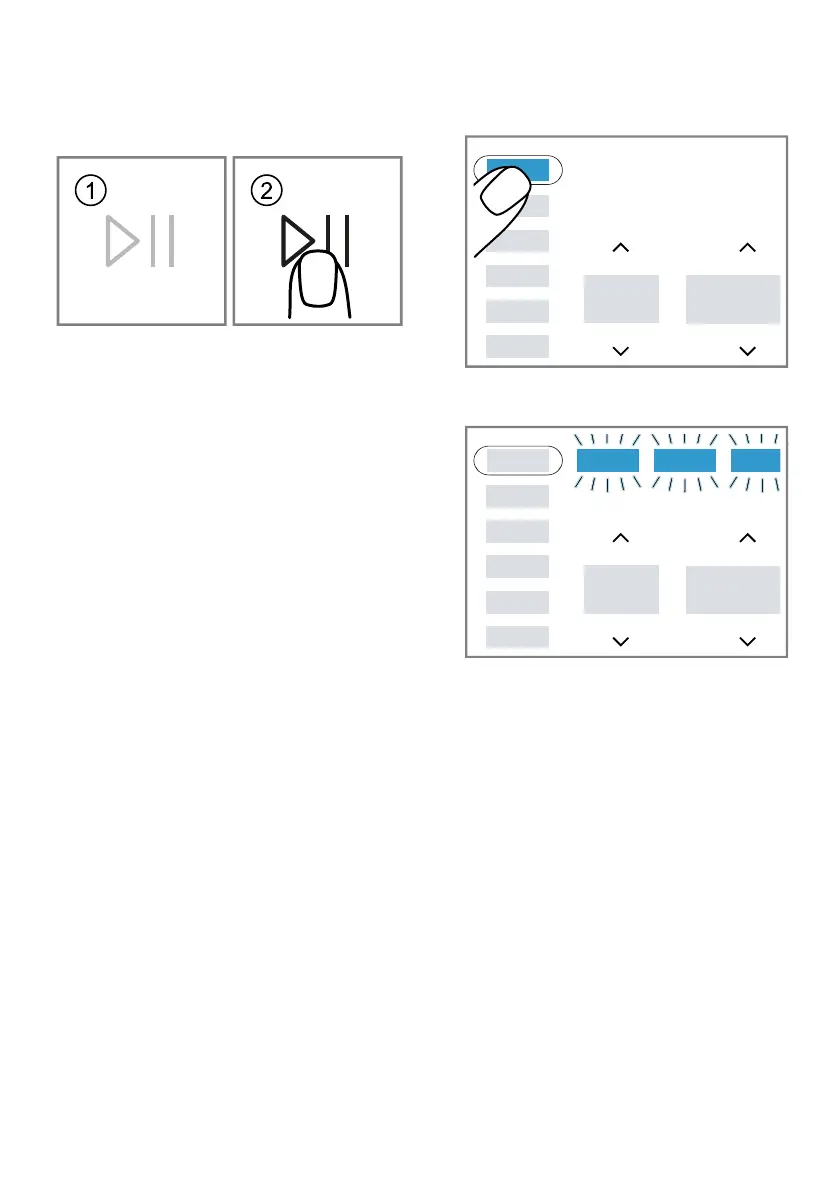 ①

②