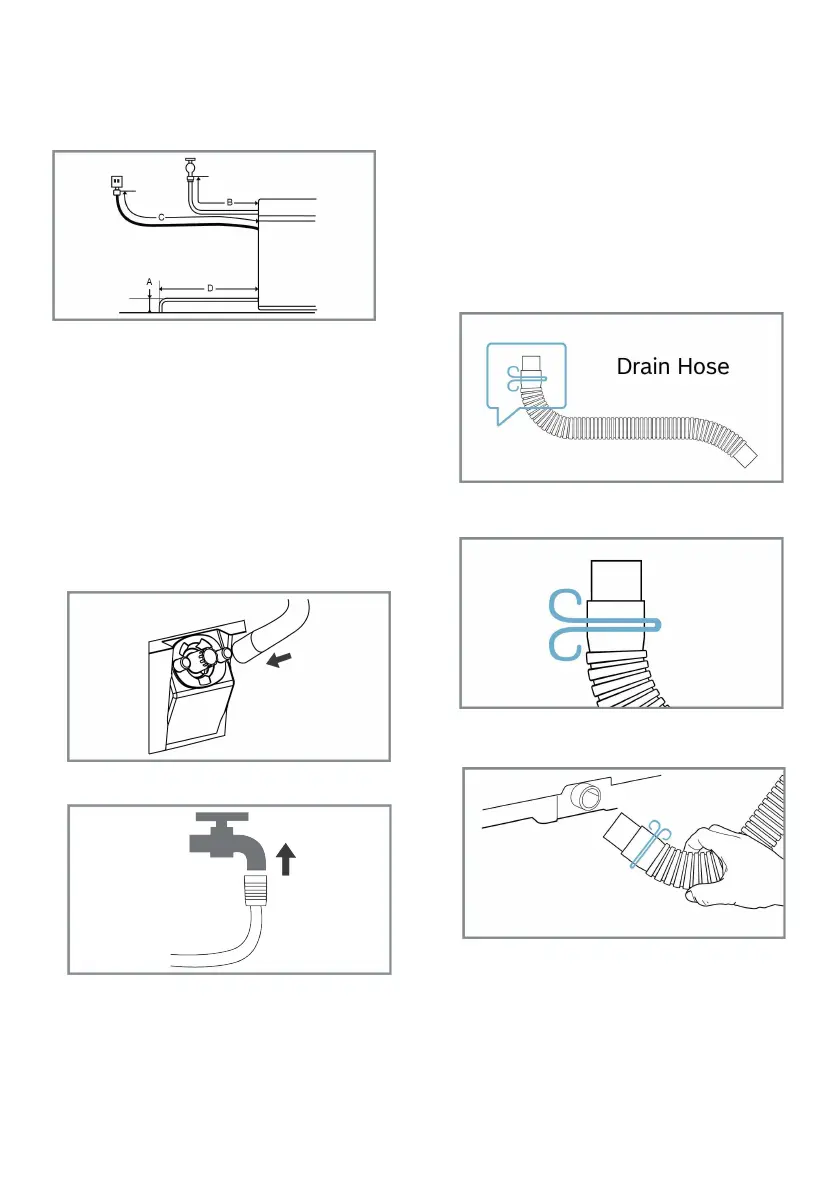 B
C
A
D

Drain Hose