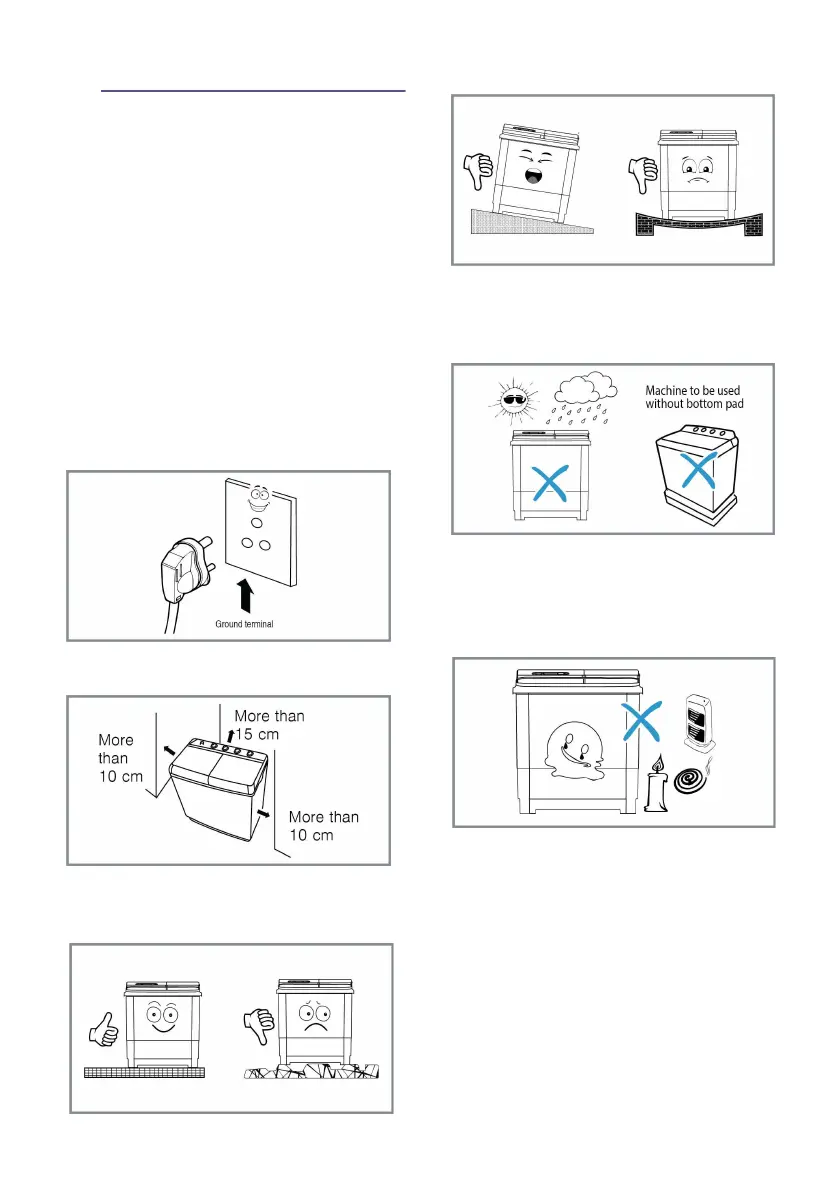 Ground terminal

More than 10 cm

More than 15 cm

More than 10 cm

Machine to be used without bottom pad