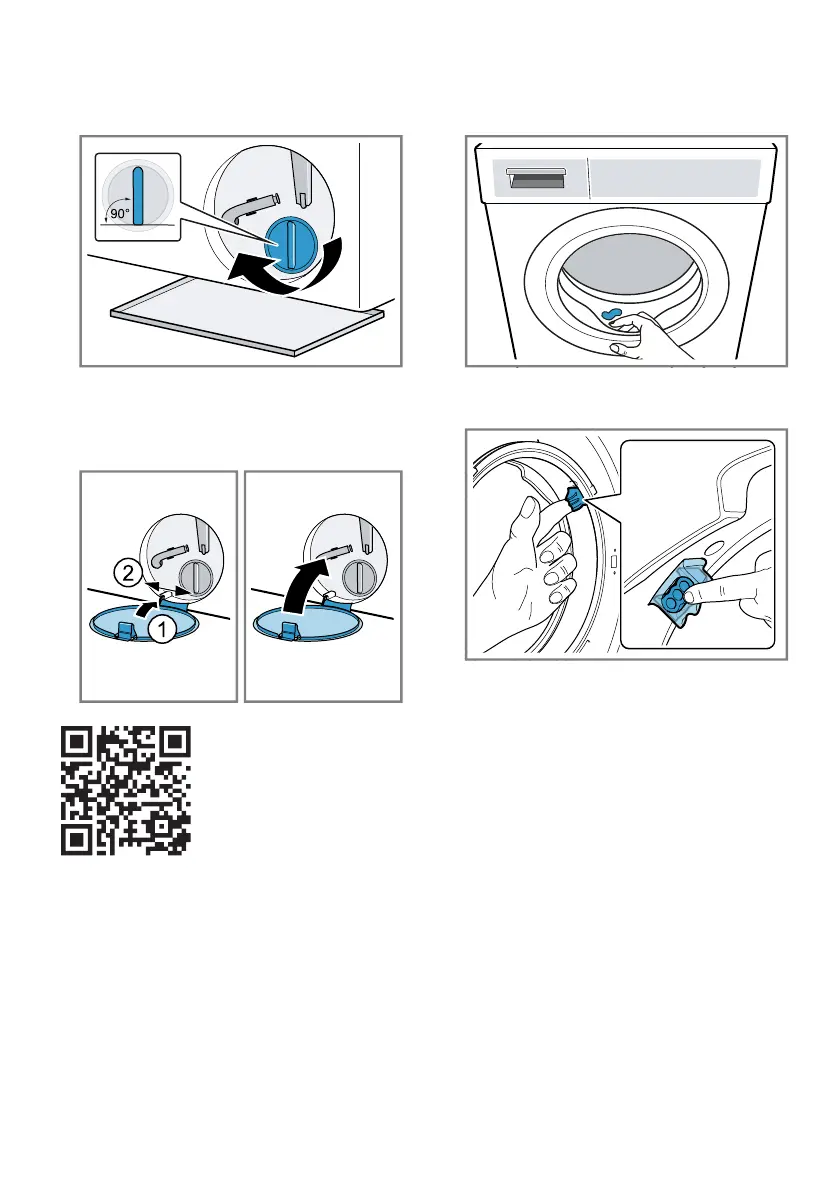 90°

2
1