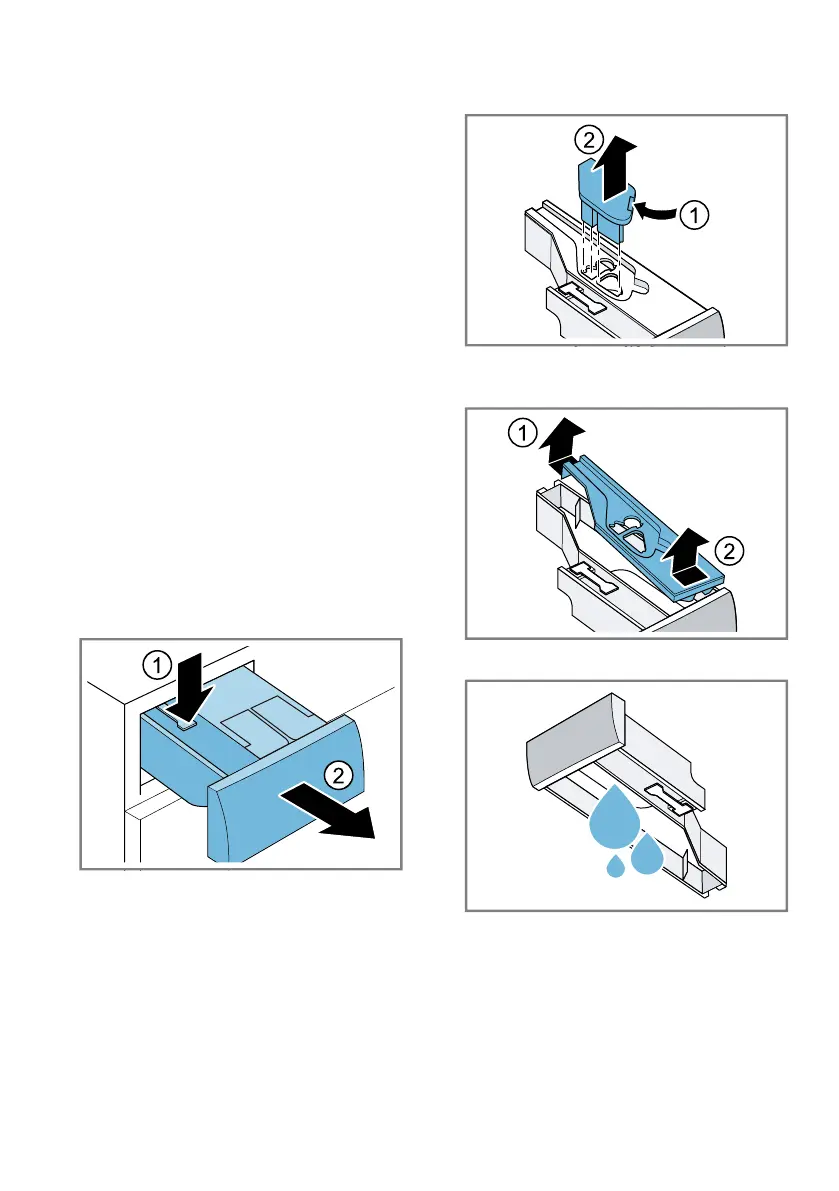 2
1

1
2

1
2