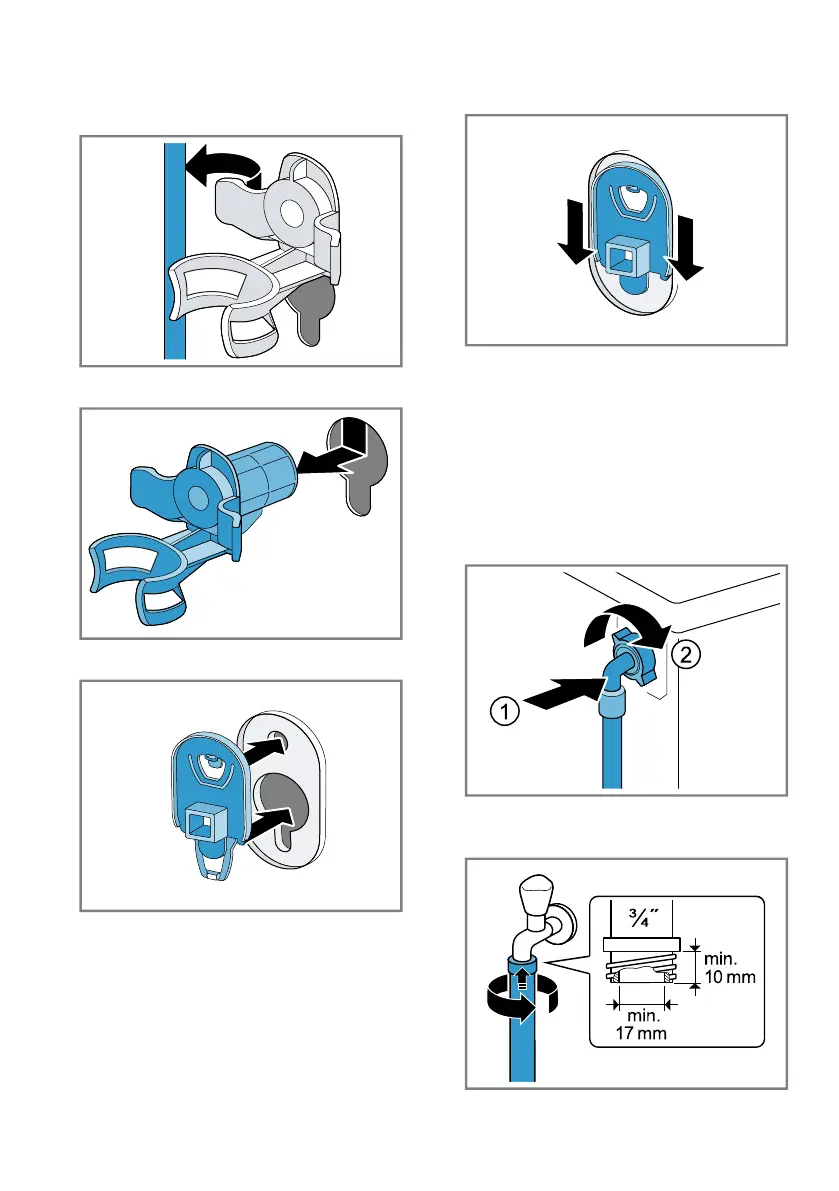 1

2

$\frac{3}{4}''$

min. 10 mm

min. 17 mm