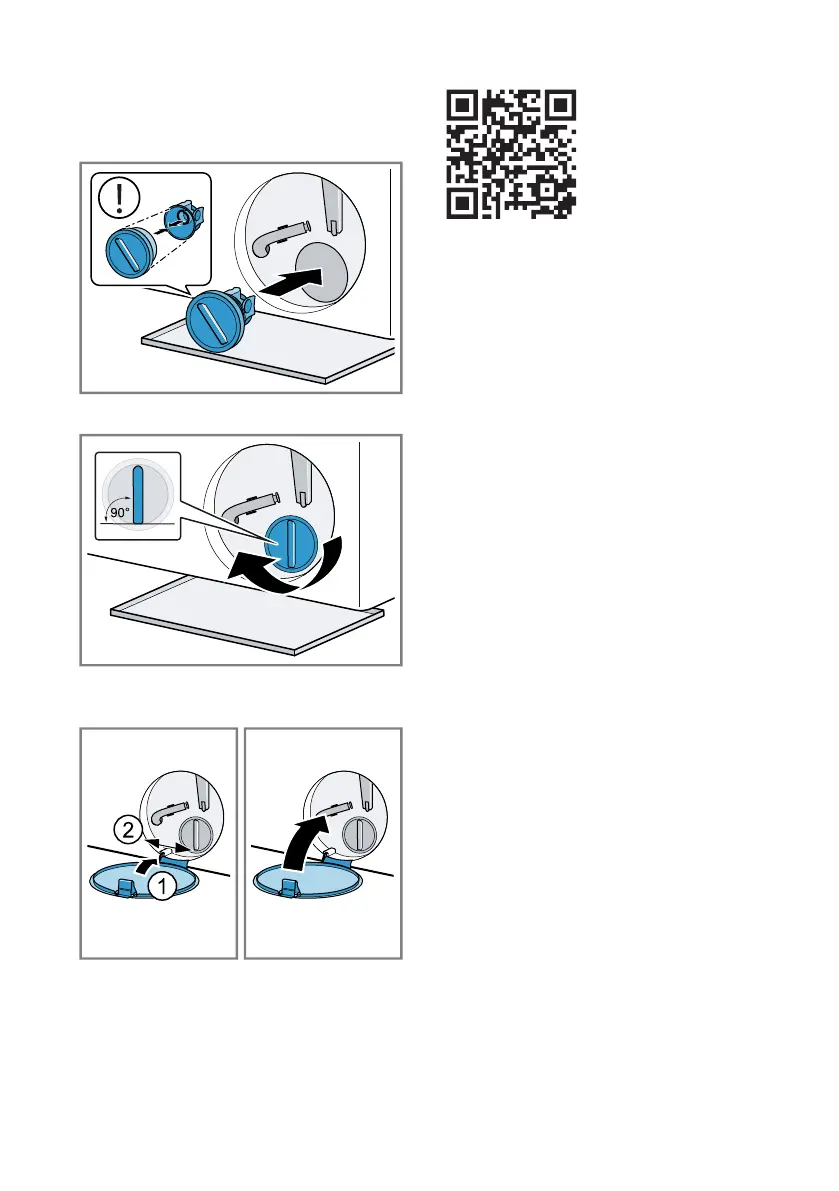 90°

2

1