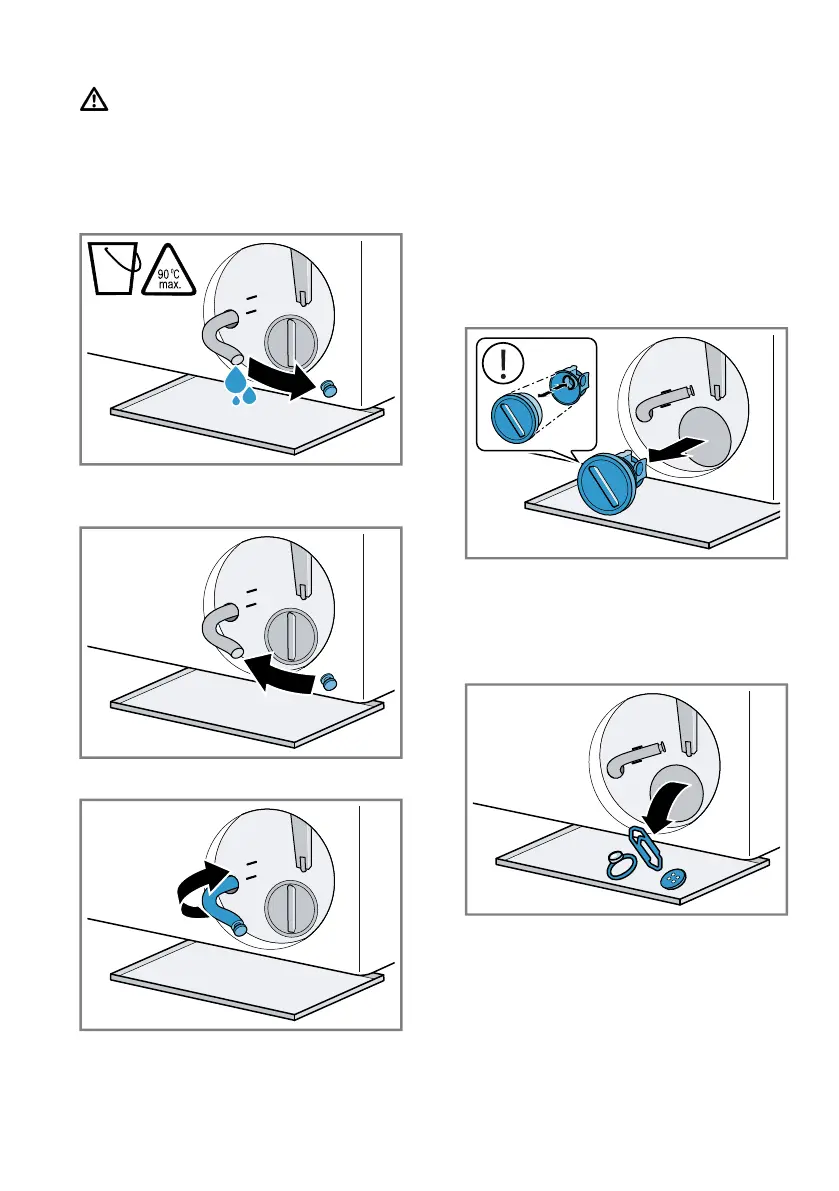 90 °C
max.