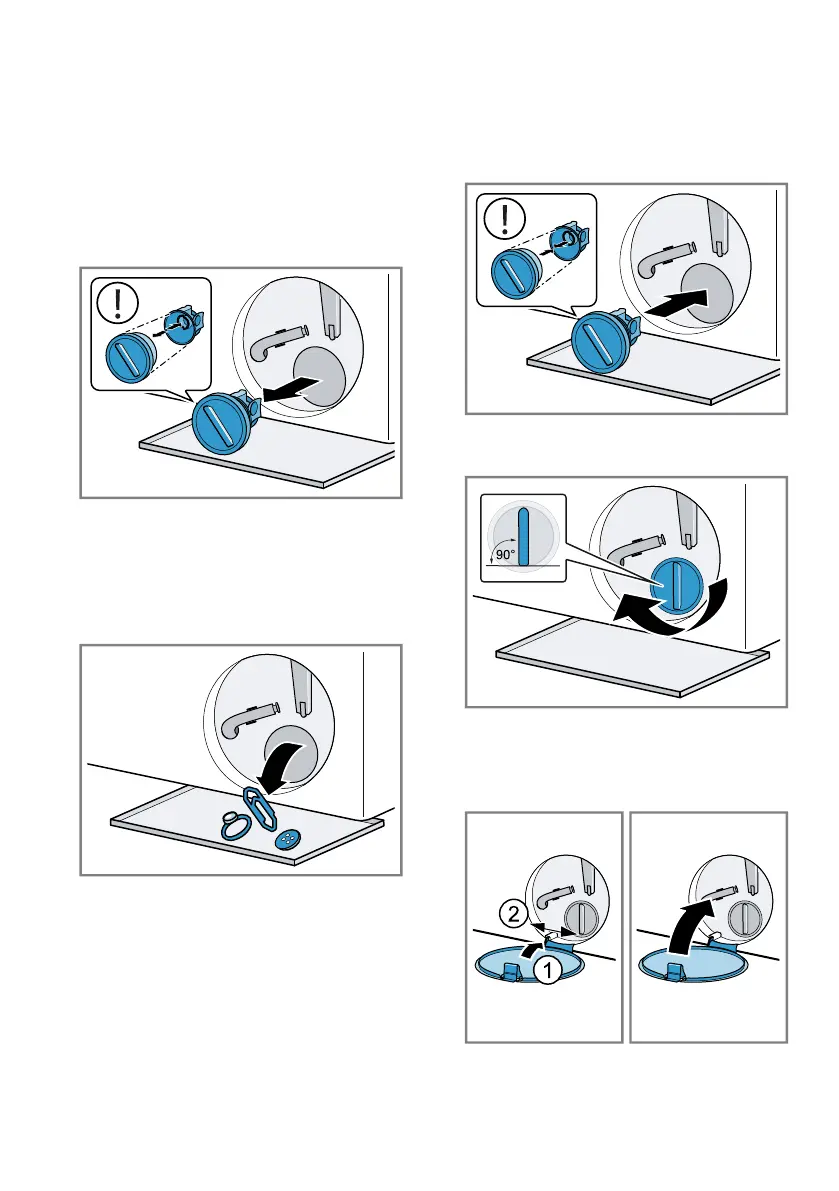 90°

2

1