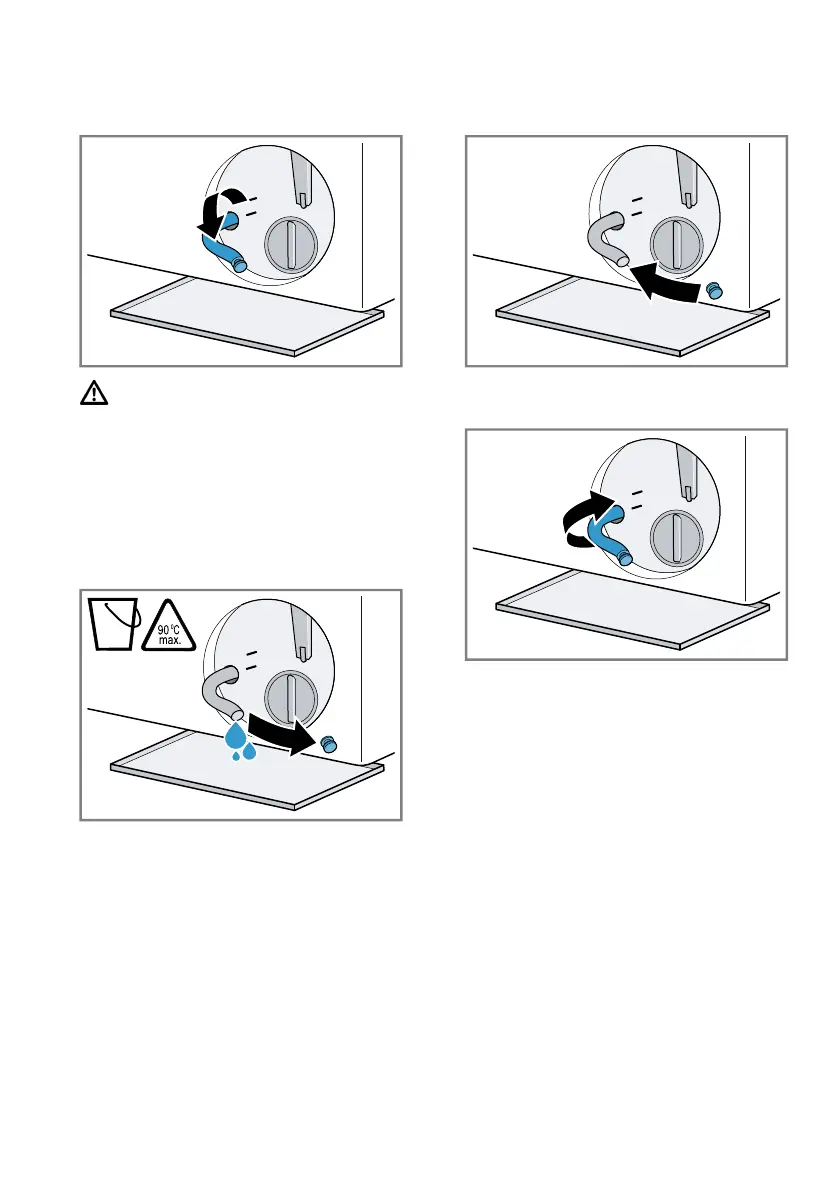 90 °C
max.