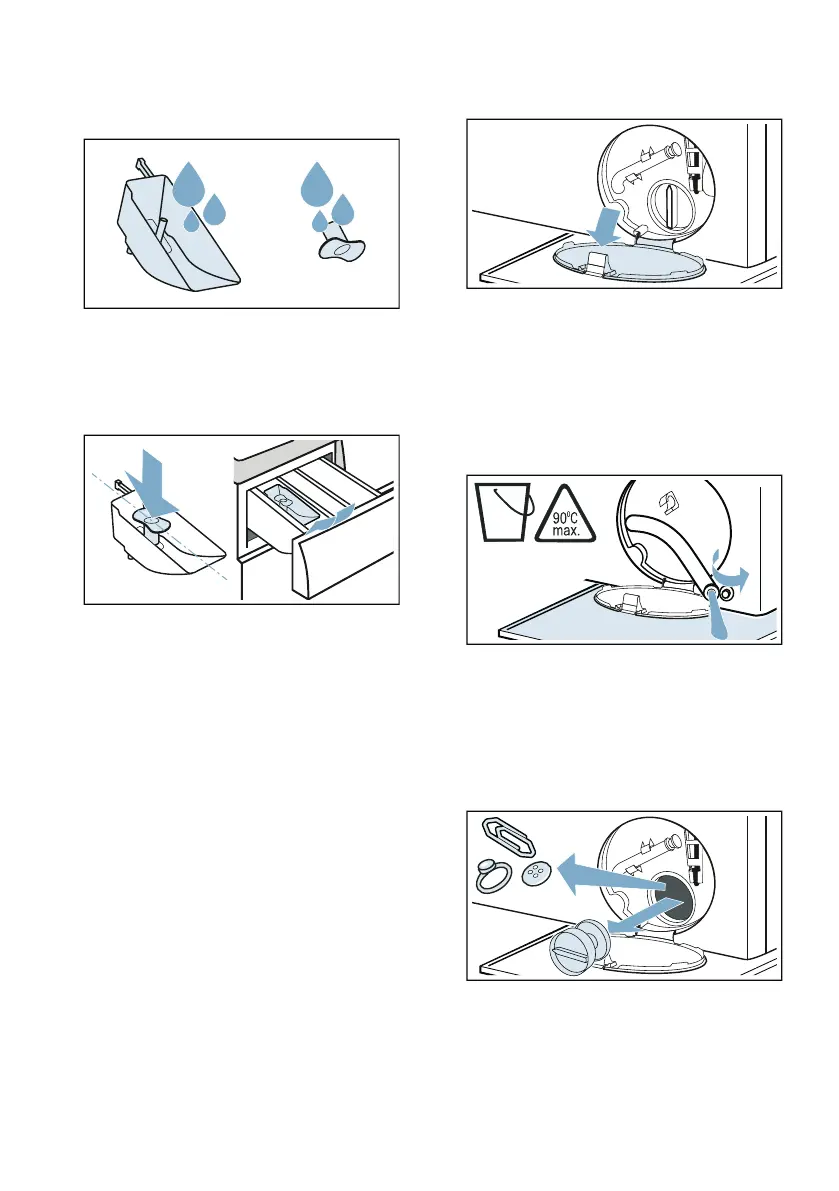 90°C
max.