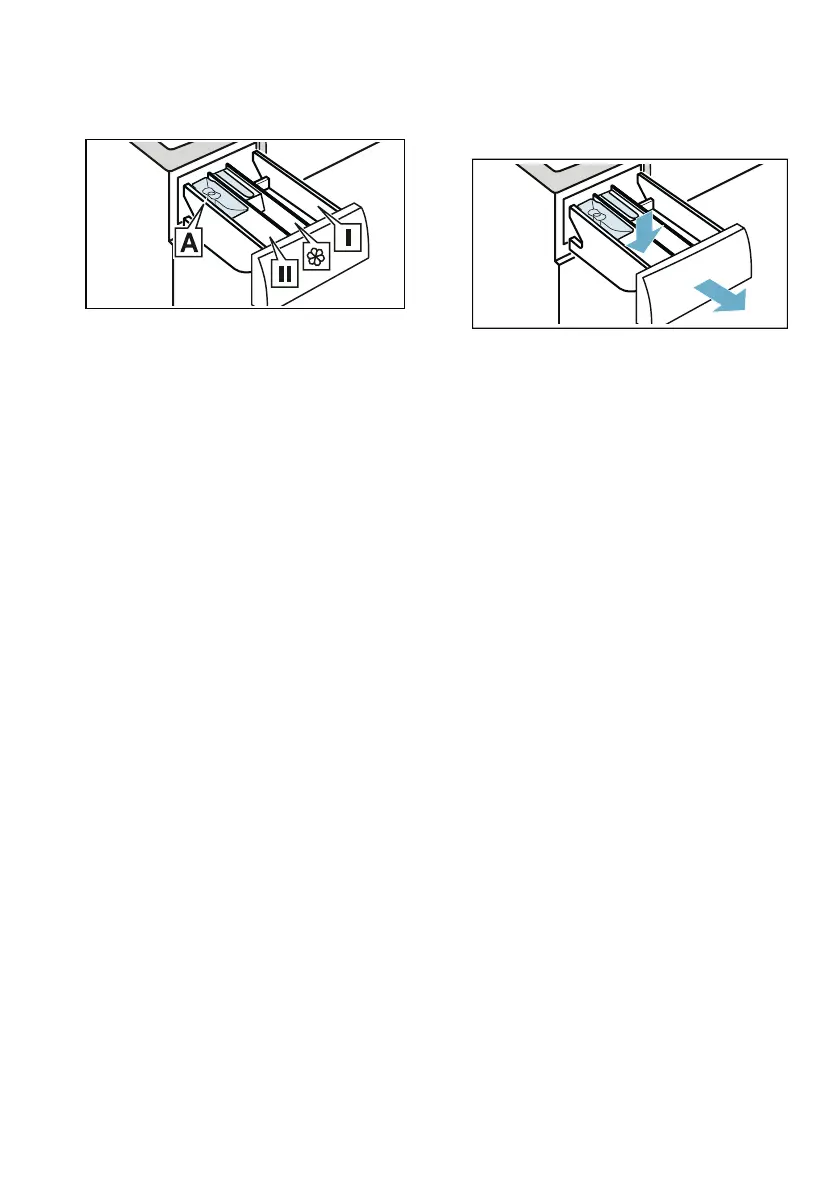 A
II
I