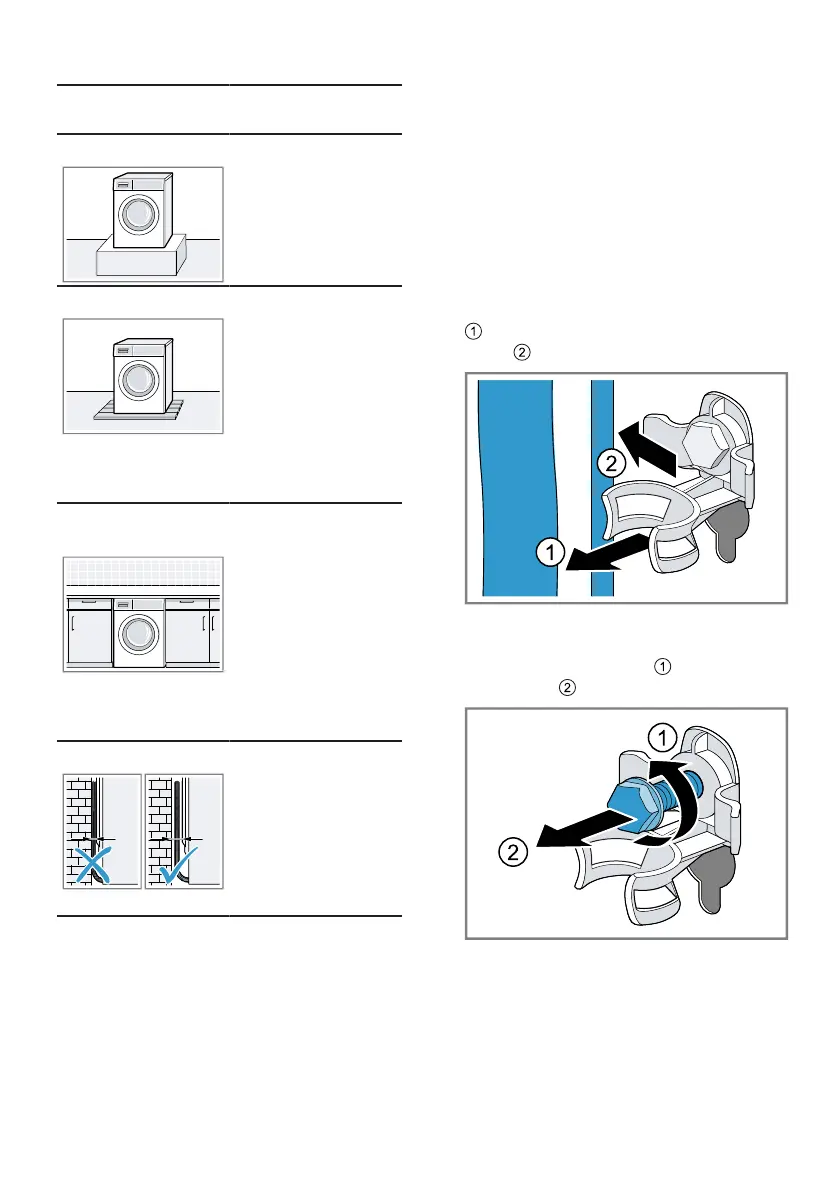 ①
②

② 
①

①
②

① 
②