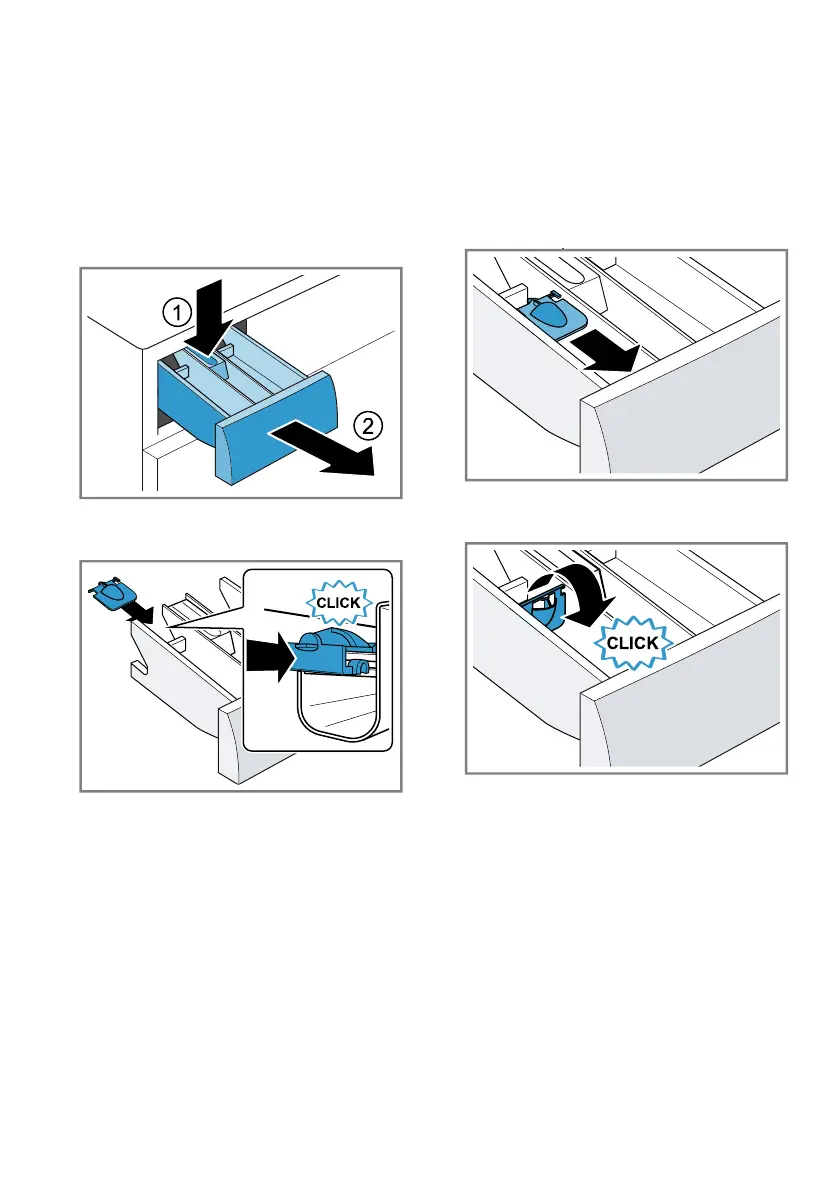 1
2

CLICK

CLICK