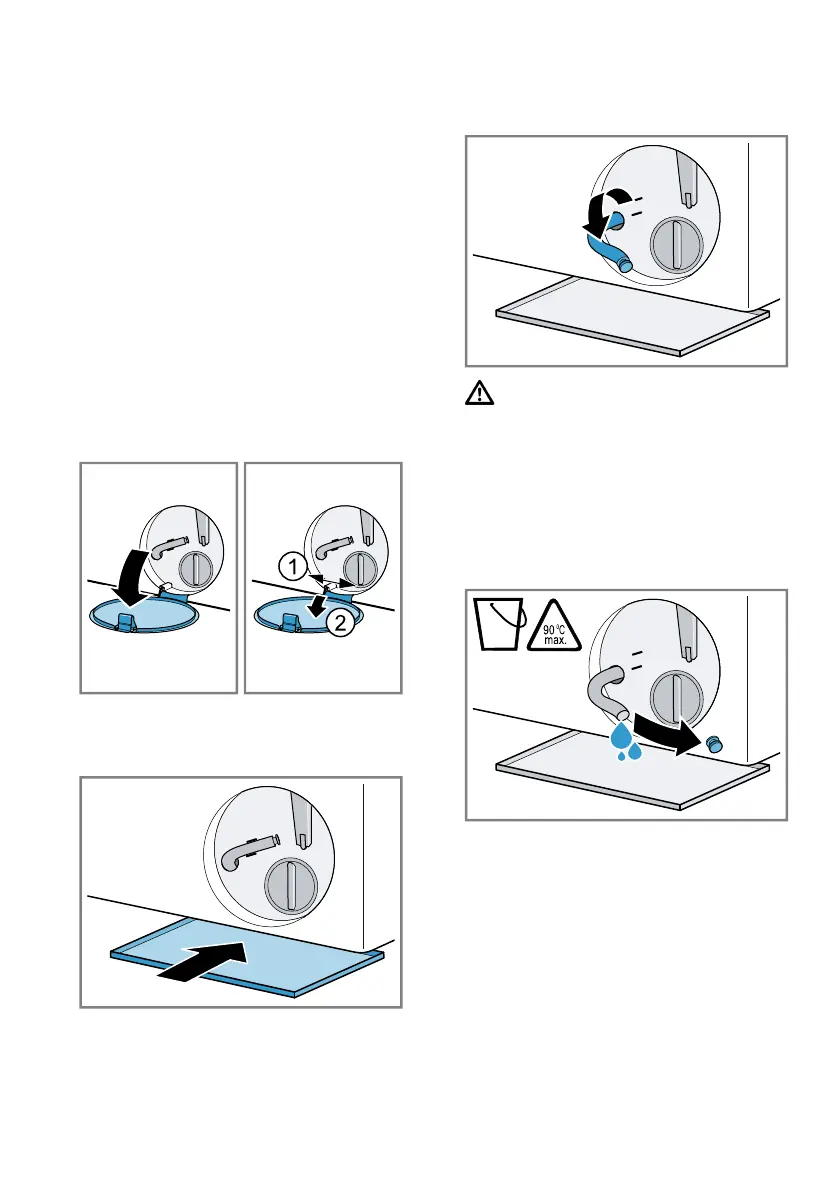 1
2
90 °C
max.