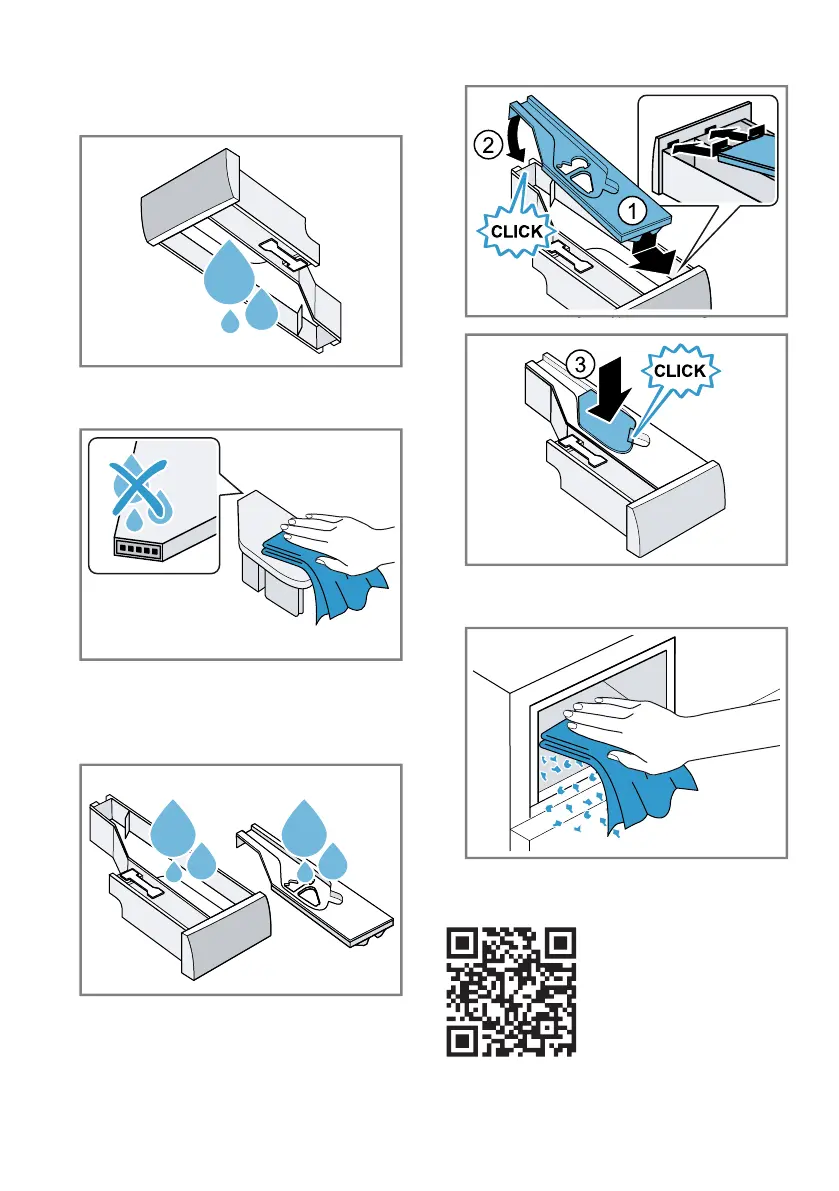 2
CLICK
1

3
CLICK