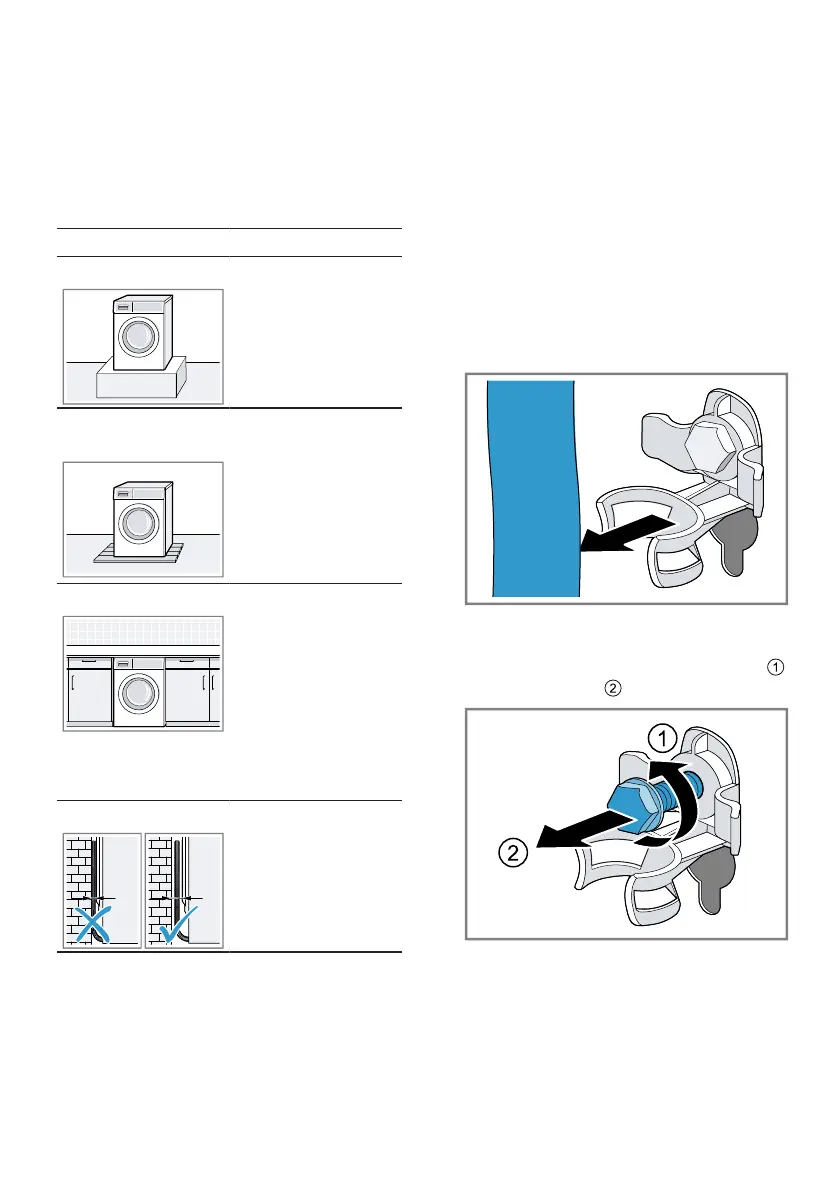 1

2

①

②