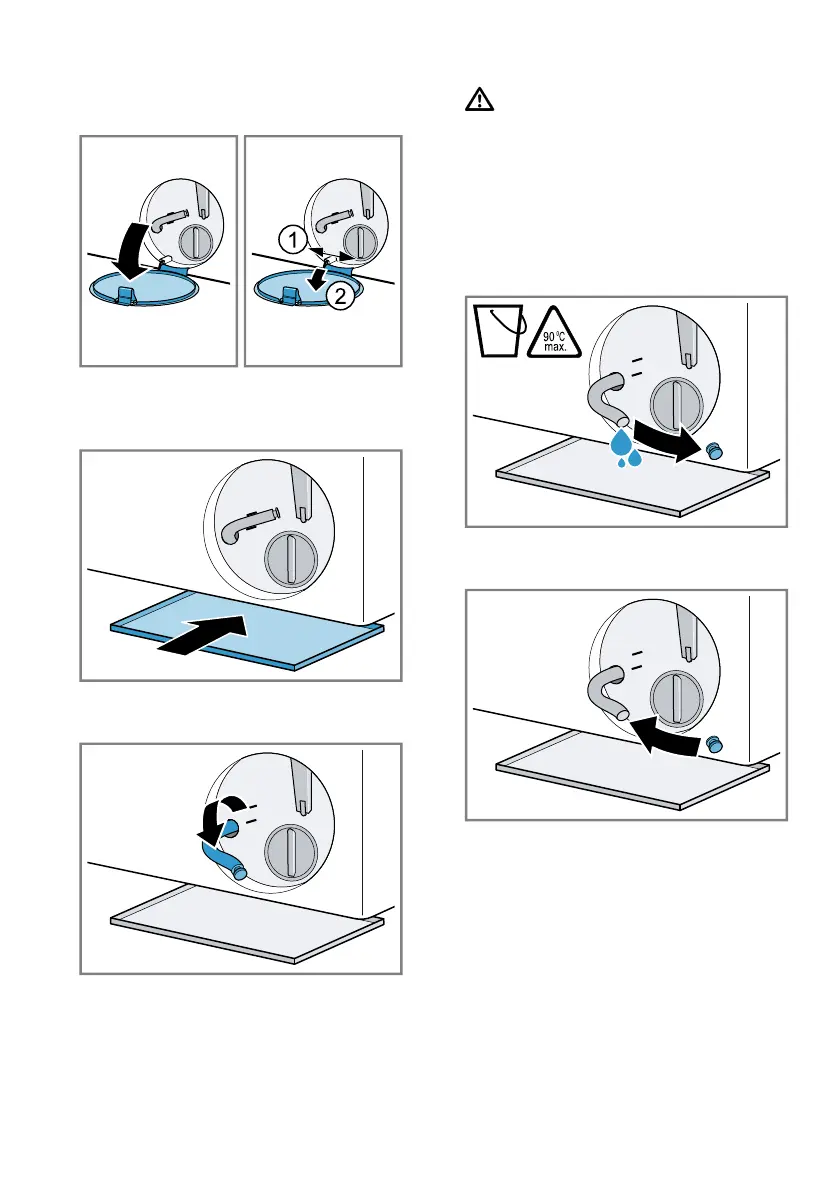 1
2

90 °C
max.