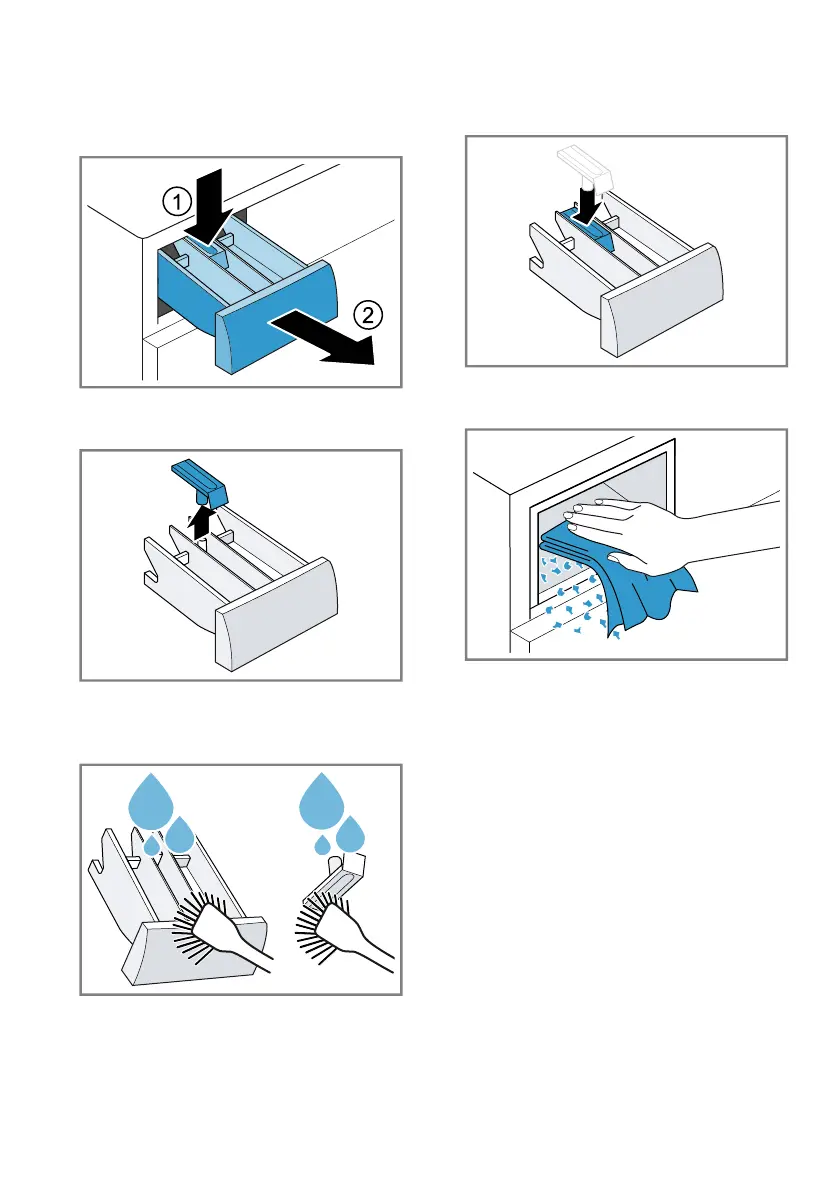 1
2