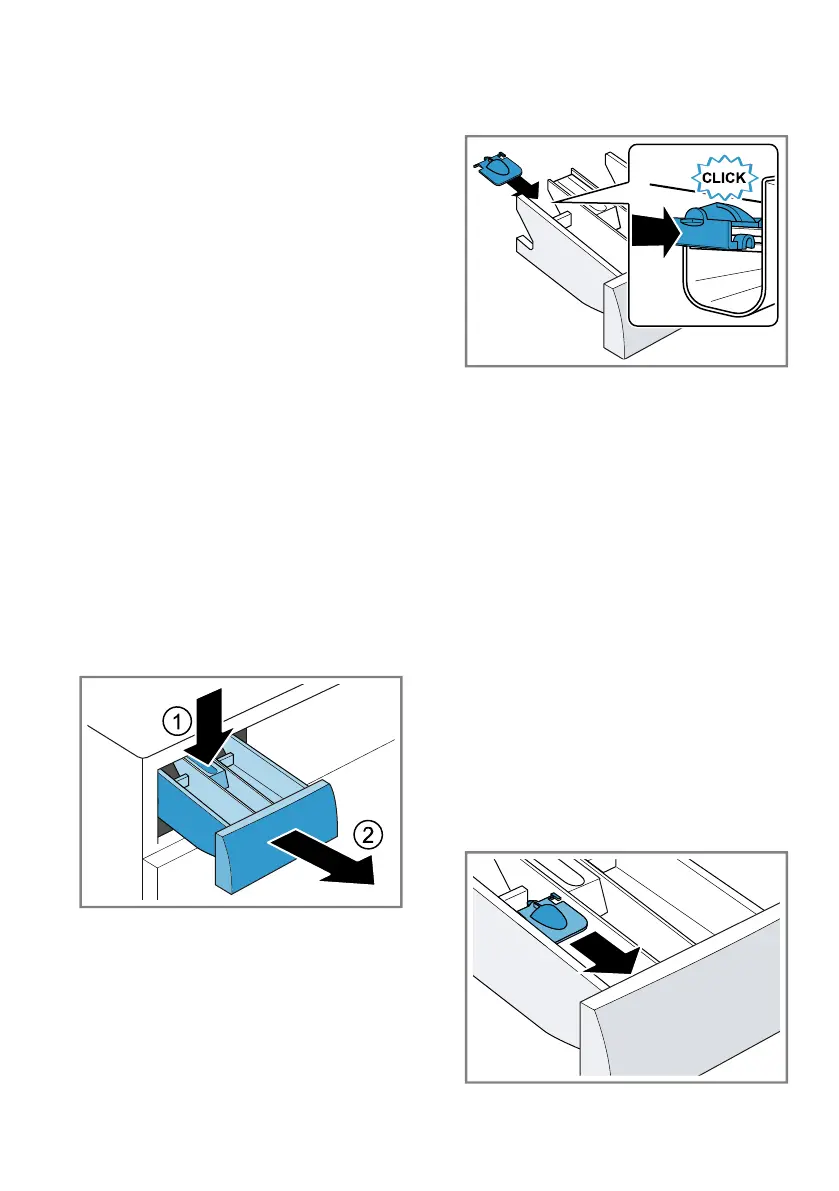 CLICK

1

2