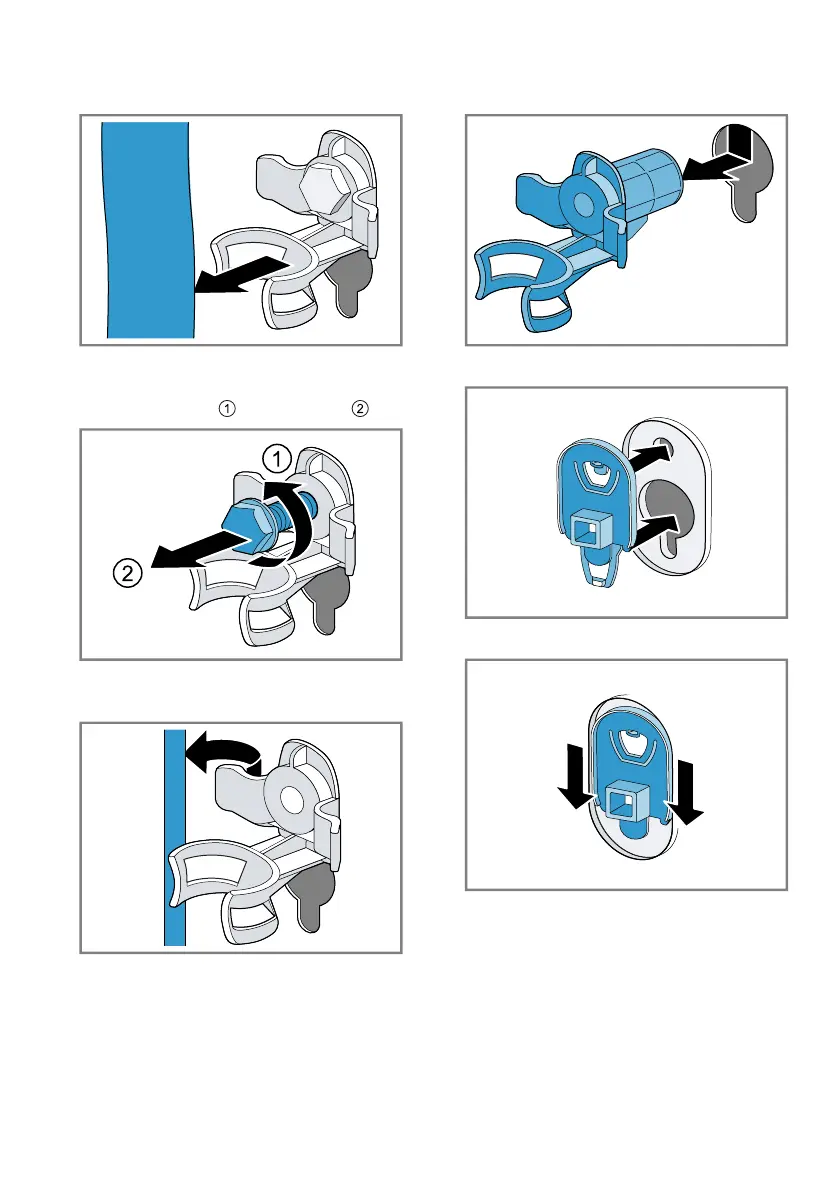 ①
②

①

②