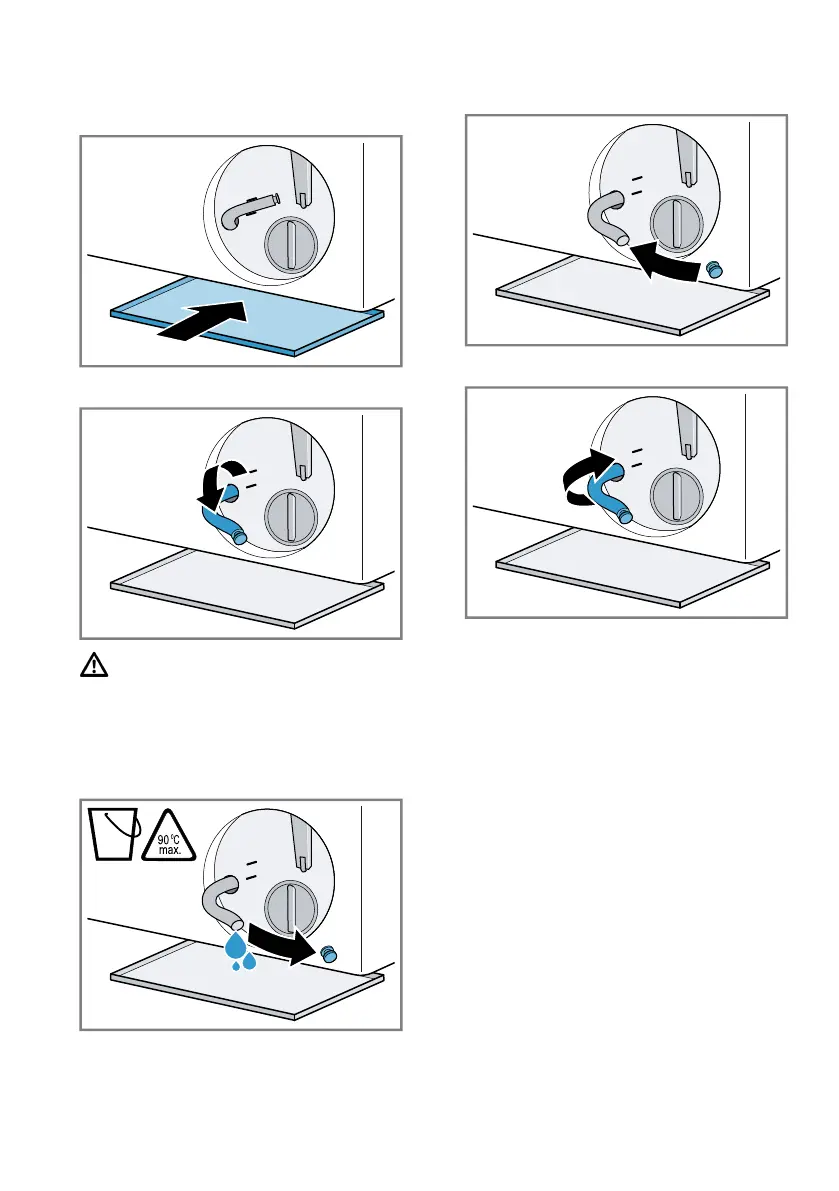 90 °C
max.