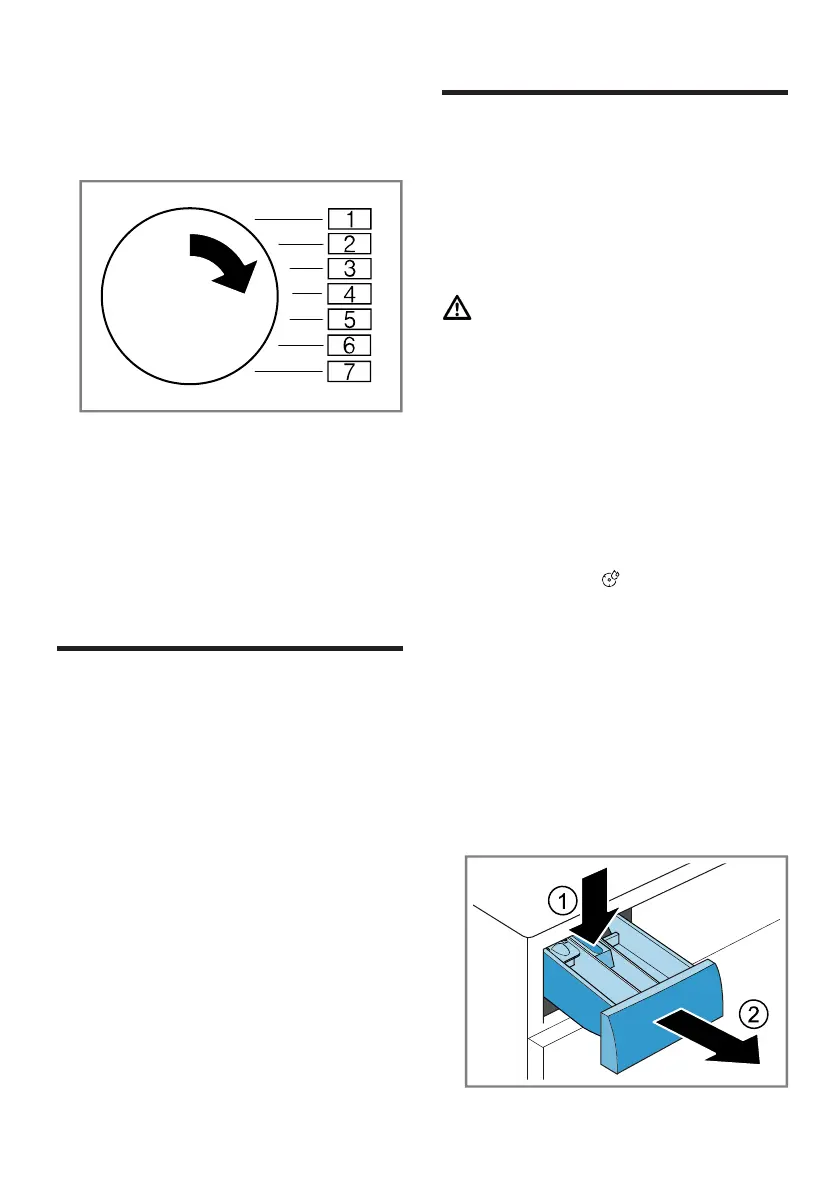 1
2
3
4
5
6
7

①
②