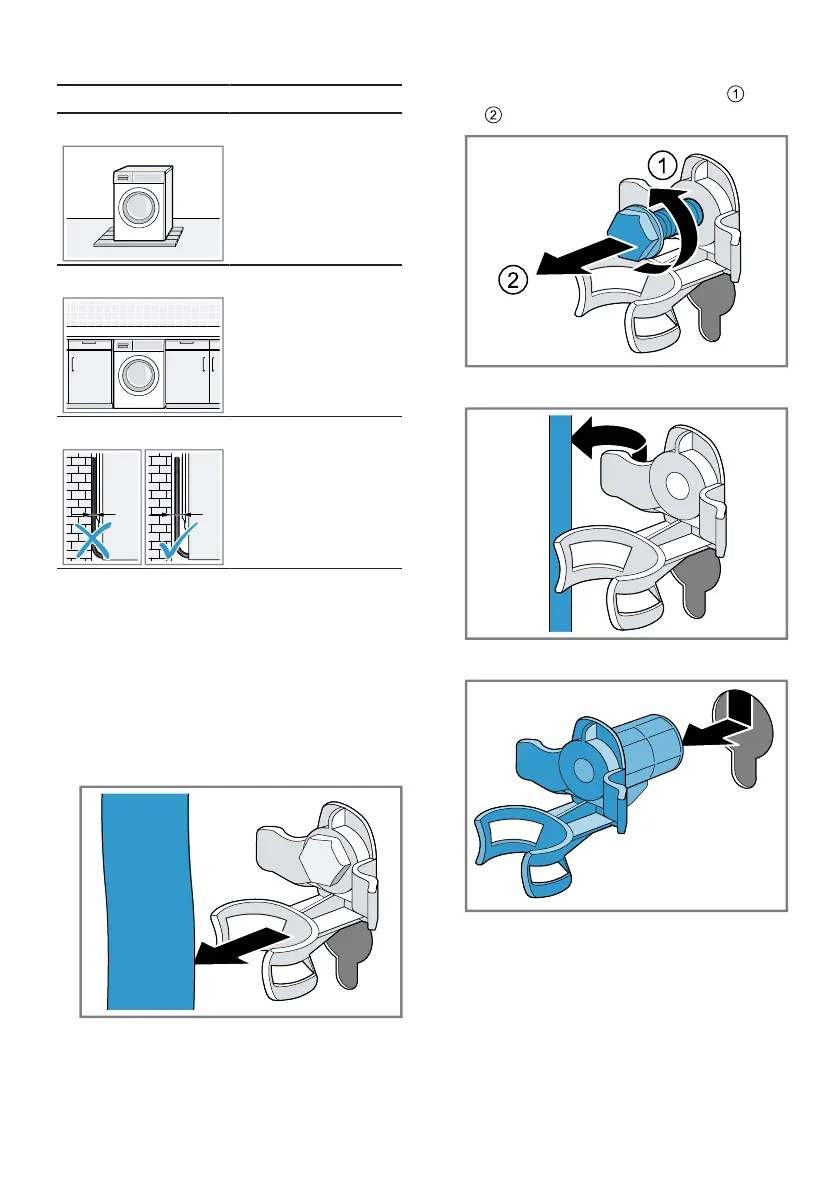 ①
②

①

②