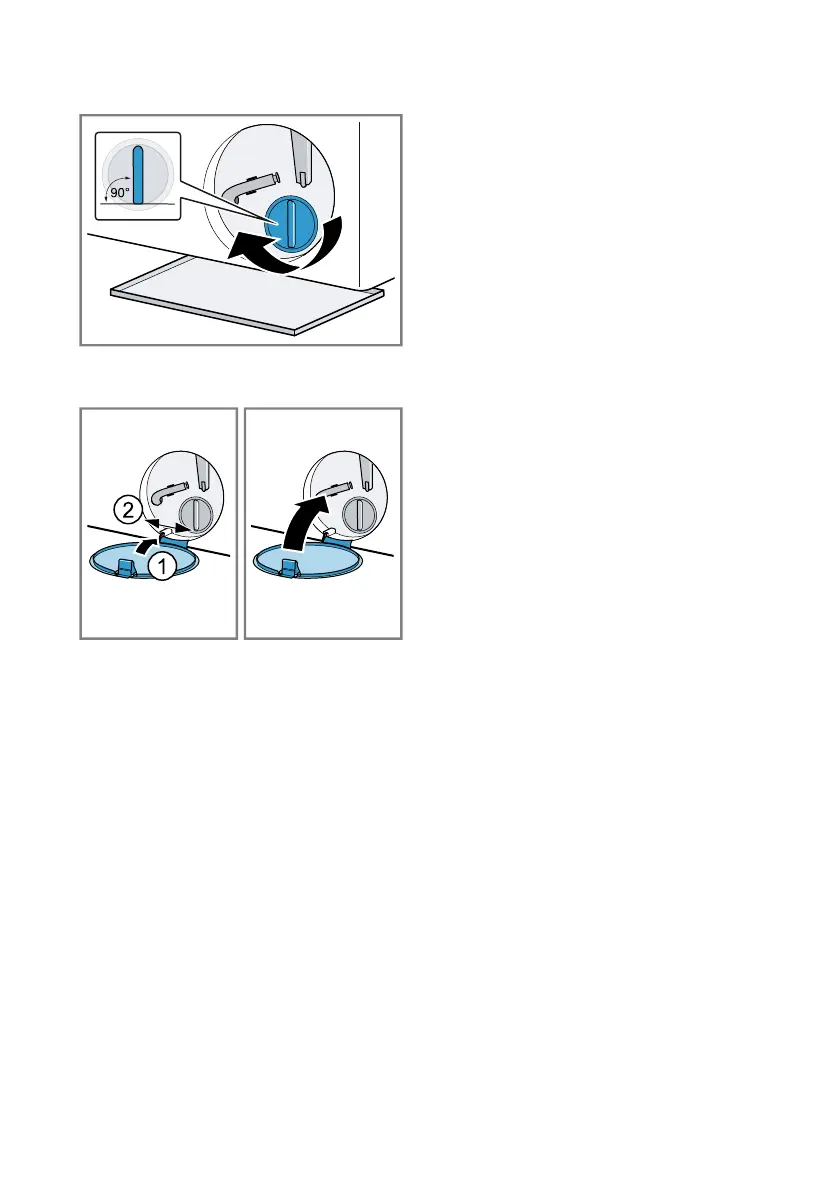 90°

2

1