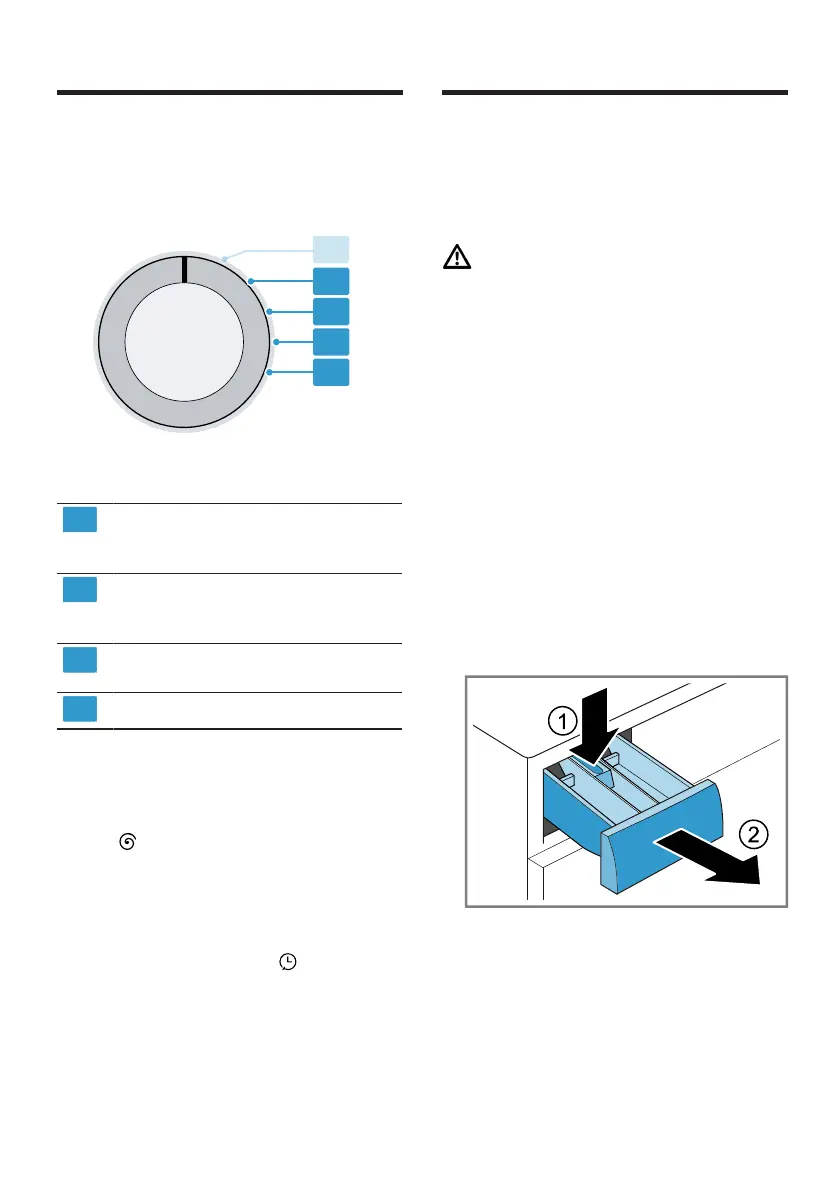 1

2