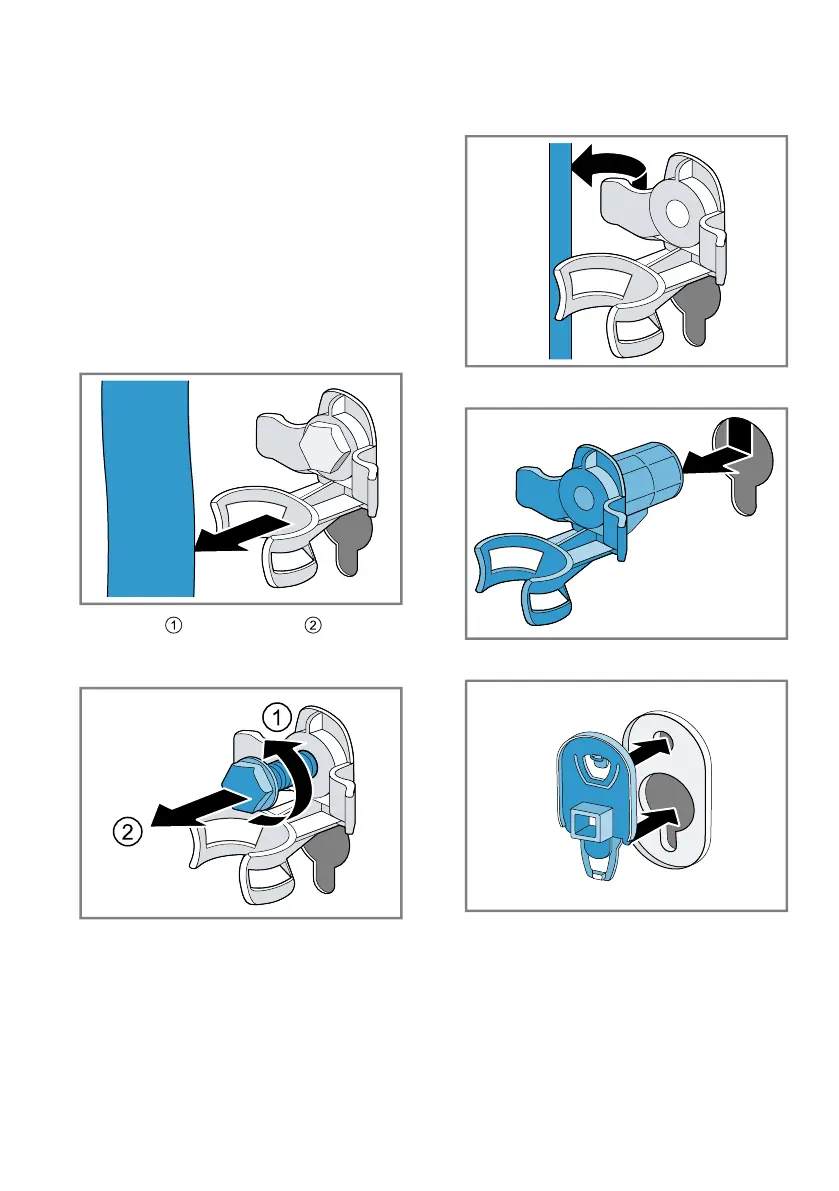 ①
②

①
②