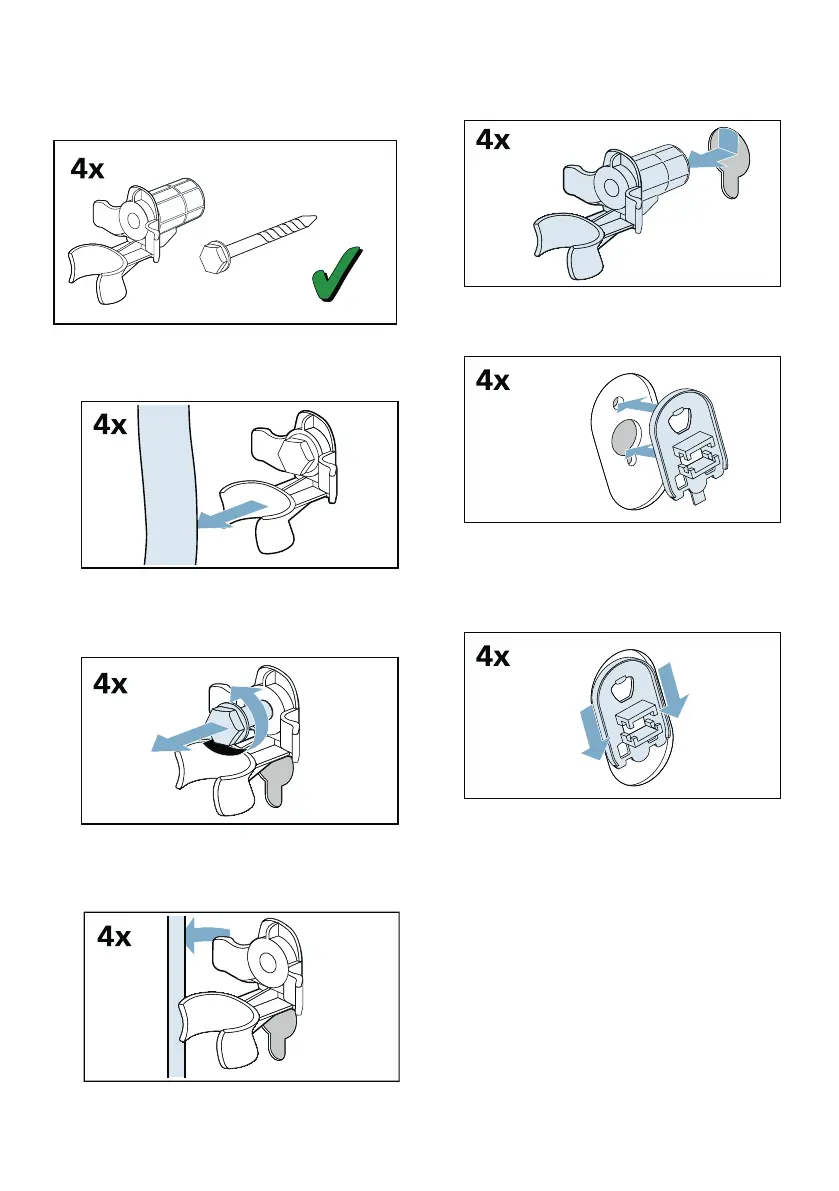 4x

4x

4x

4x

4x

4x

4x