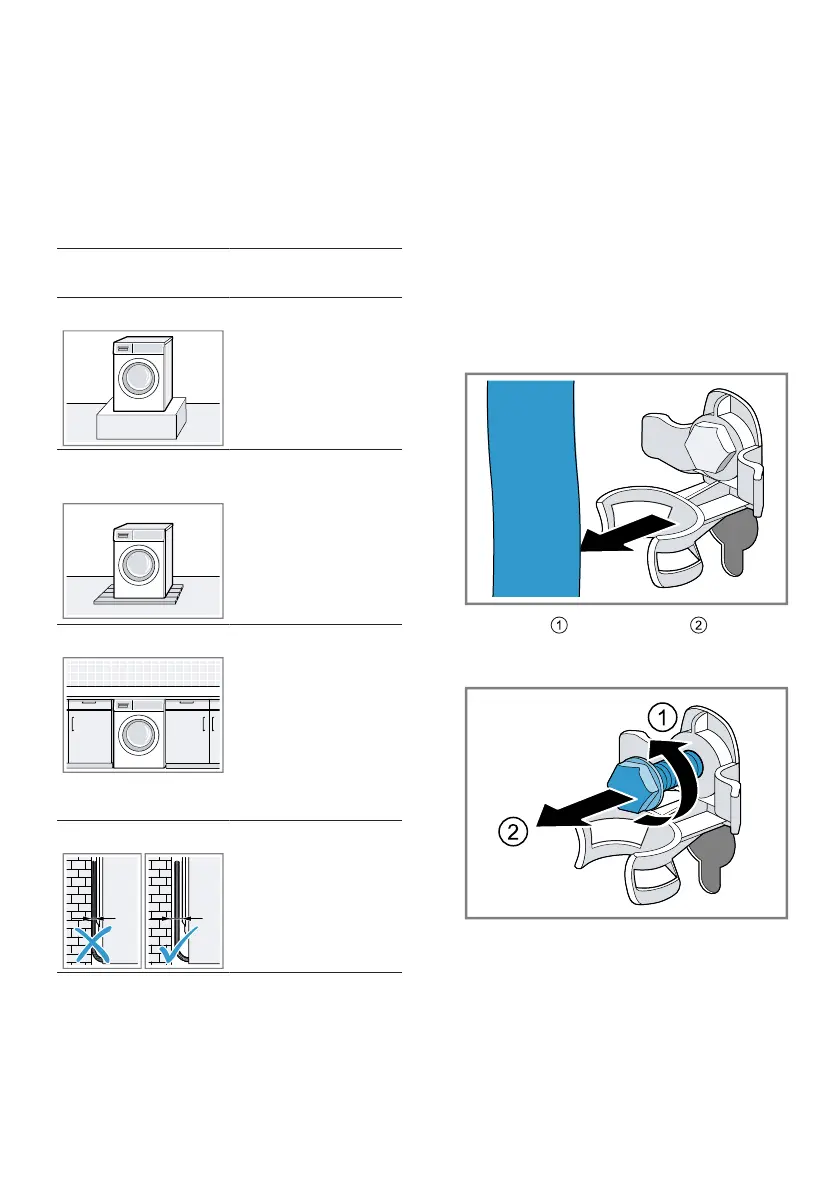 ①        ②

1

2