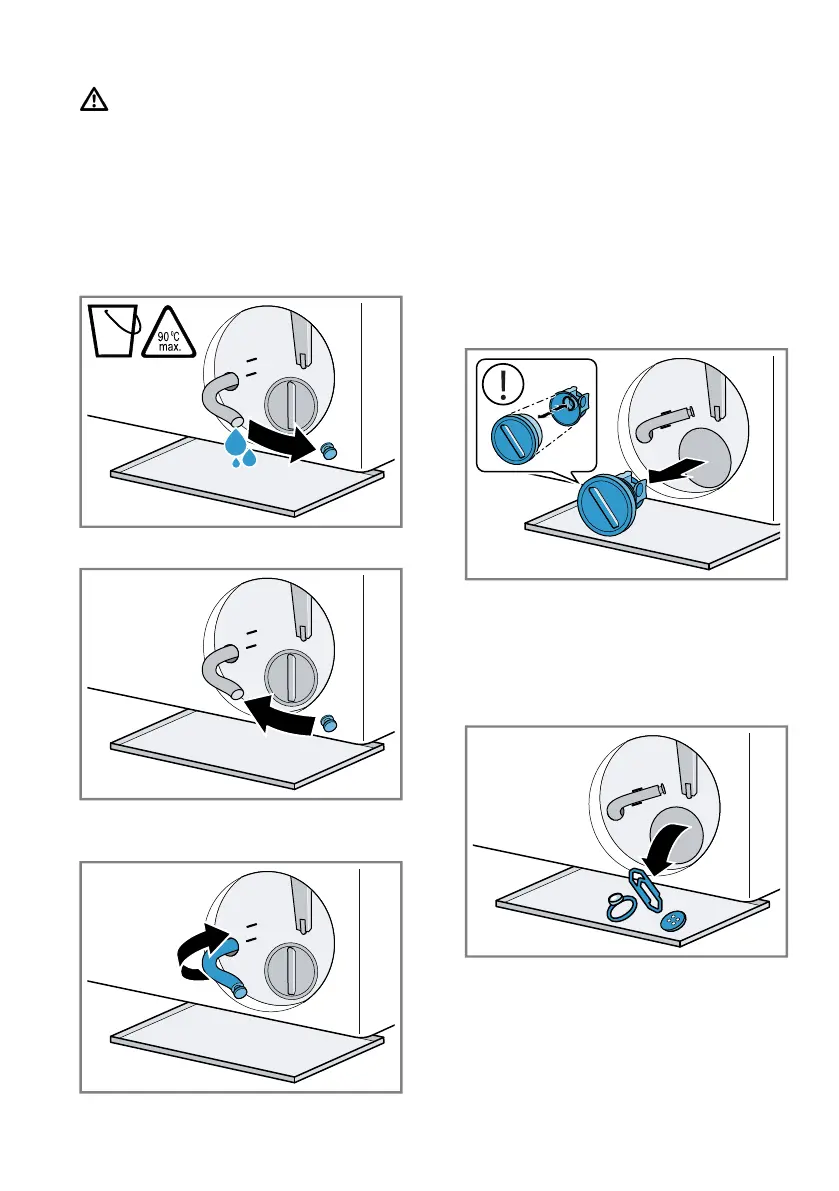 90 °C
max.