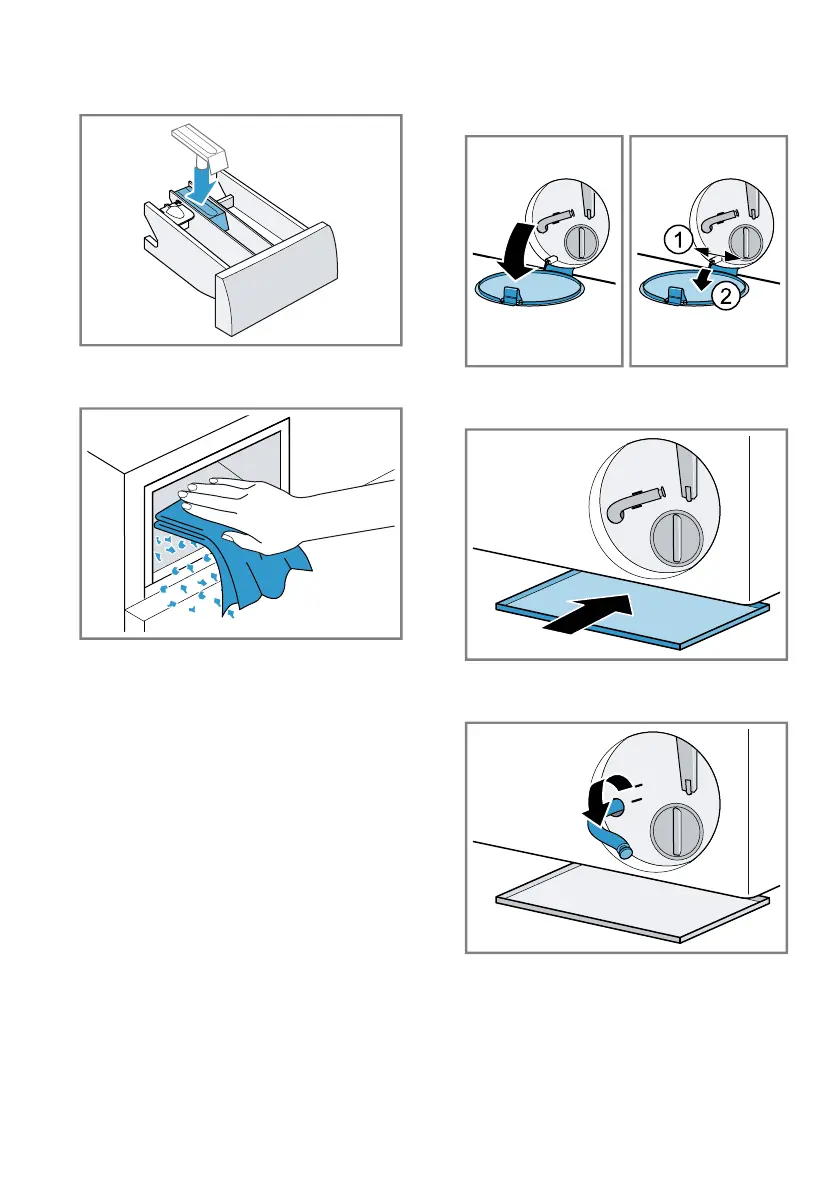 1

2