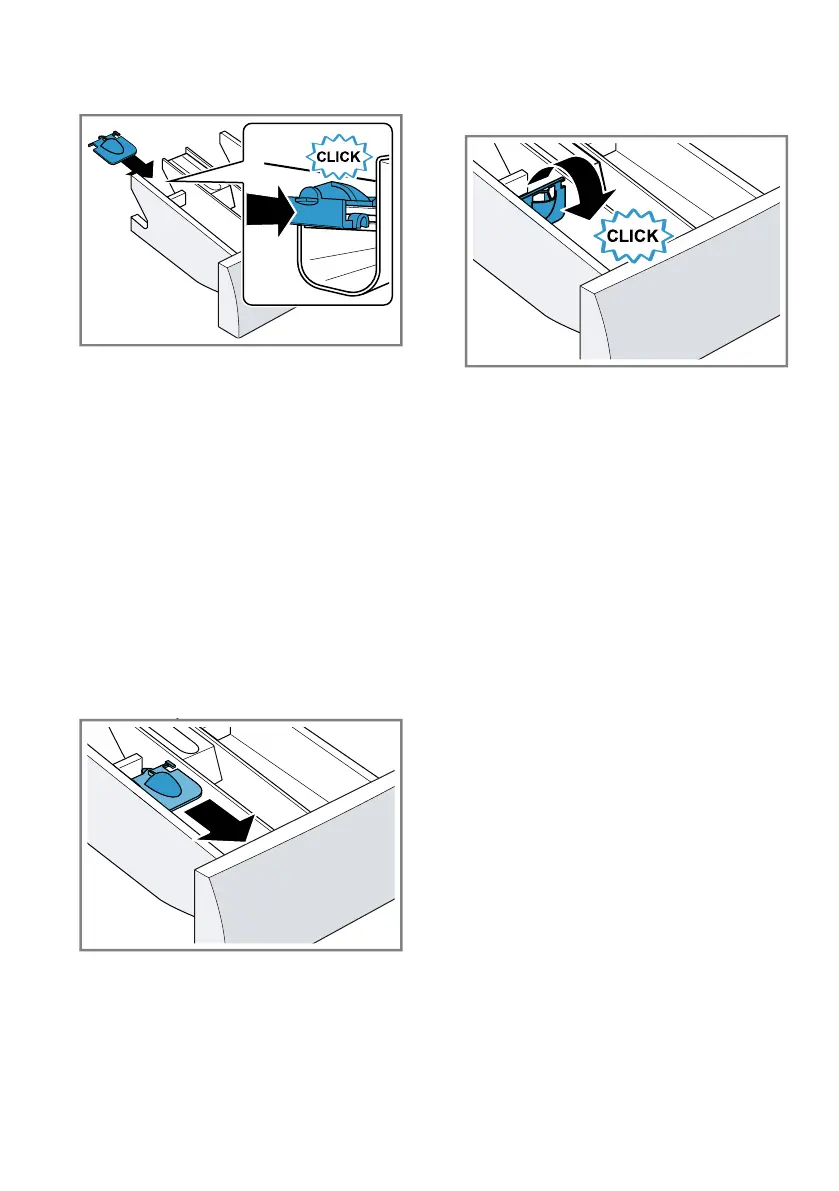 CLICK

CLICK