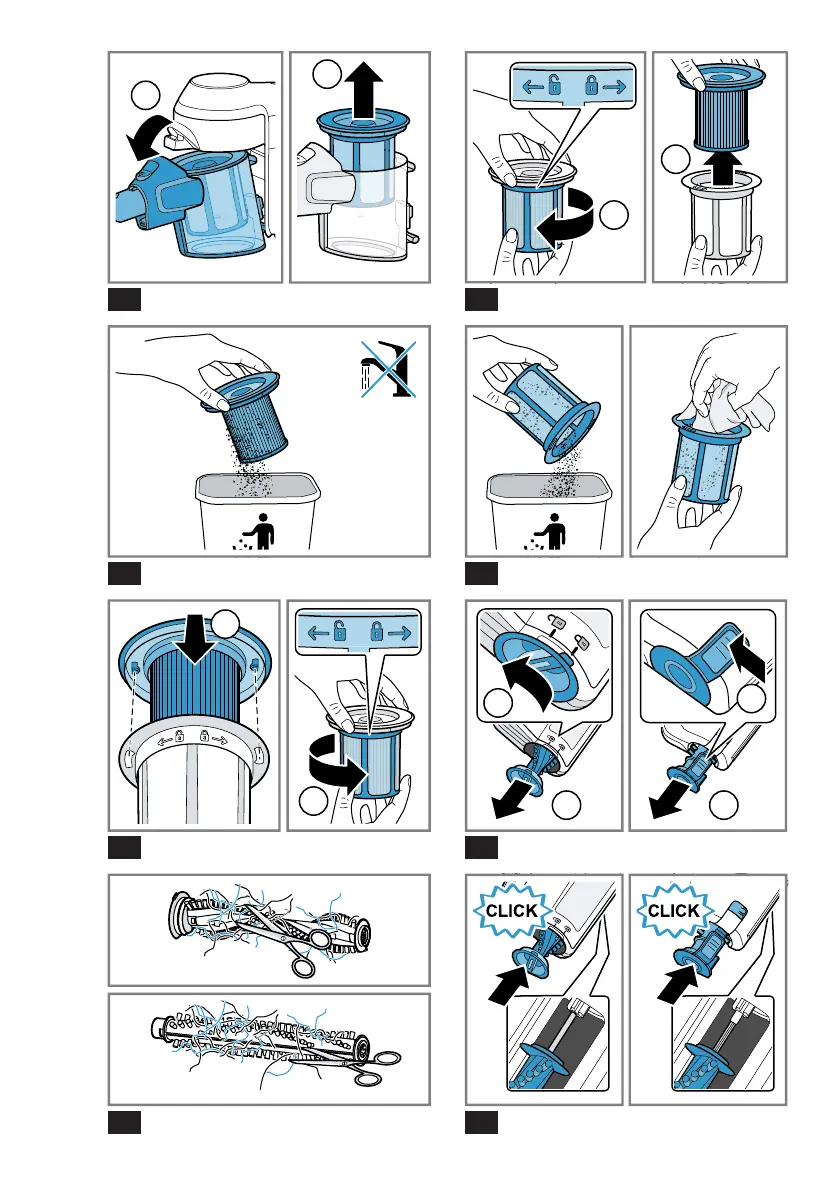 CLICK

CLICK