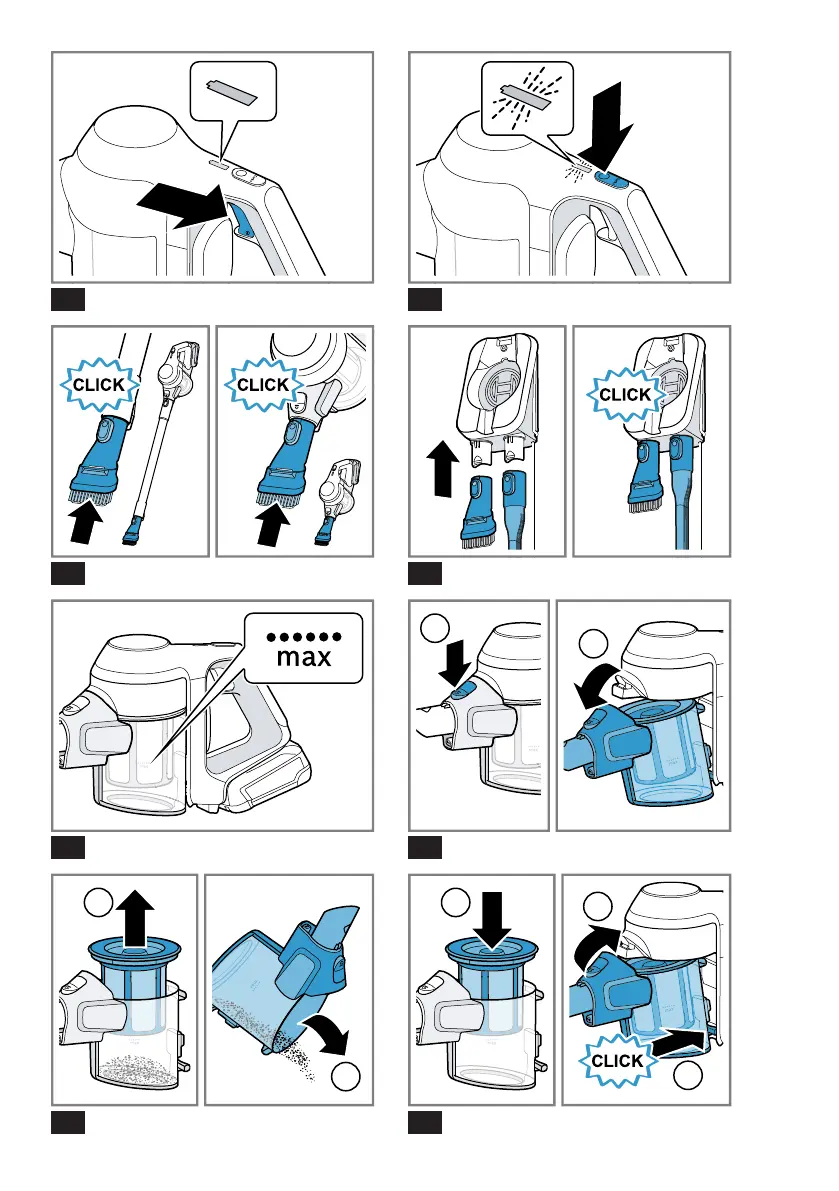 CLICK

CLICK

CLICK

max

CLICK