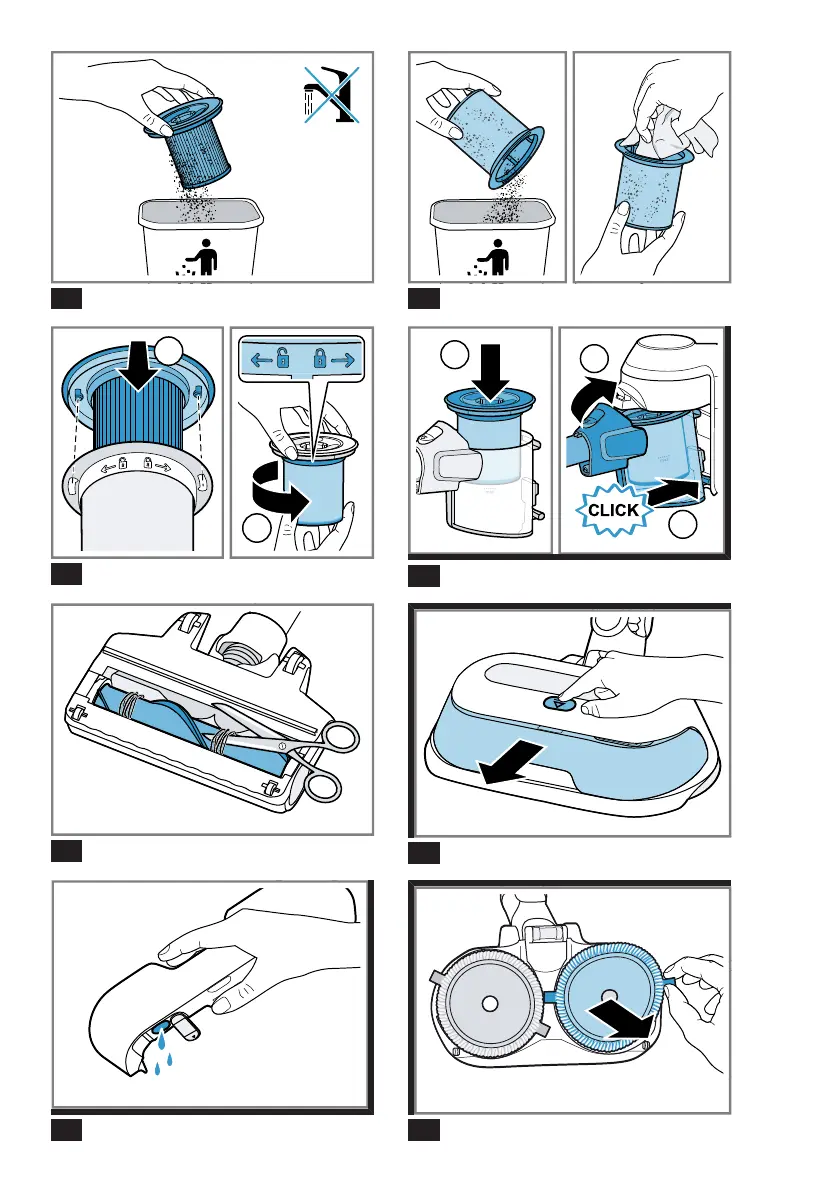 CLICK